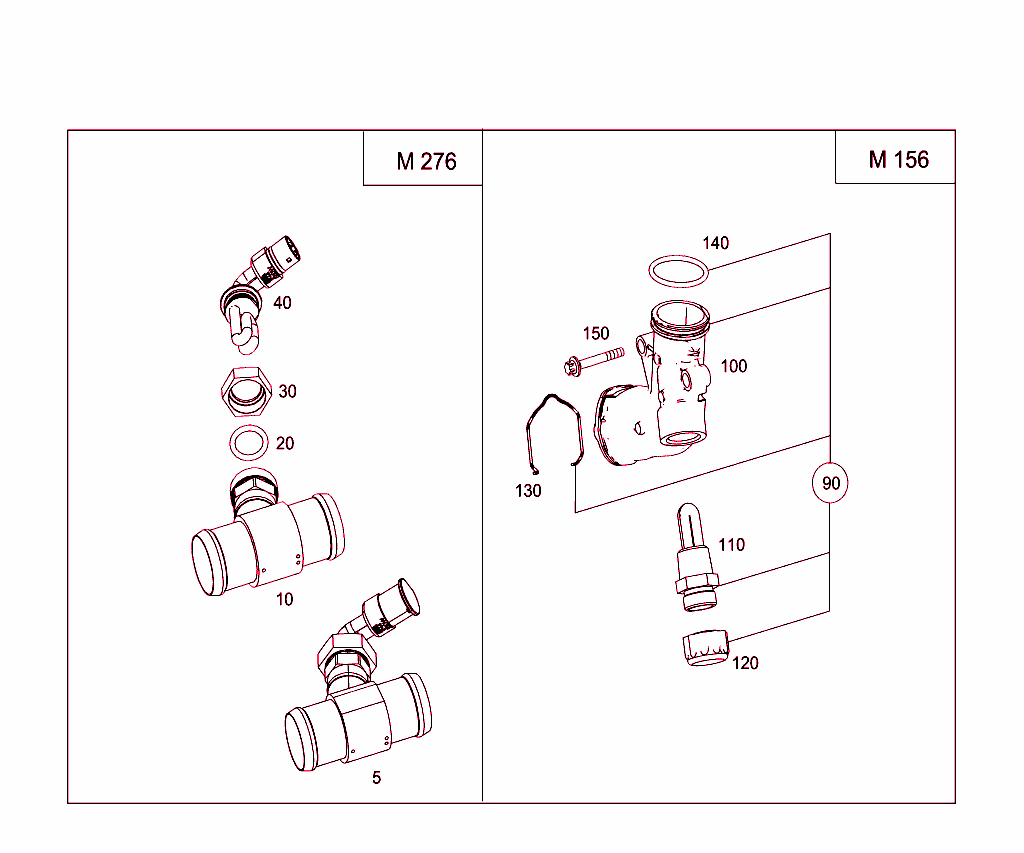 M 276

40

30

20

10

5

M 156

140

150

100

130

90

110

120