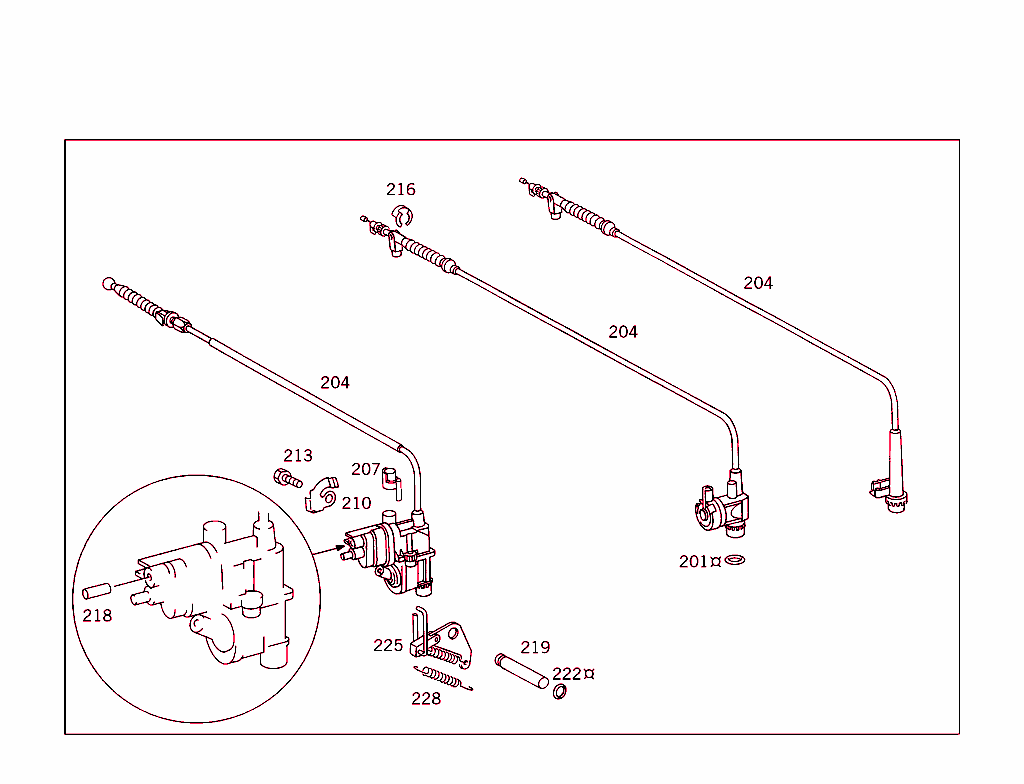 216
204
204
204
213
207
210
201¤
218
225
219
222¤
228