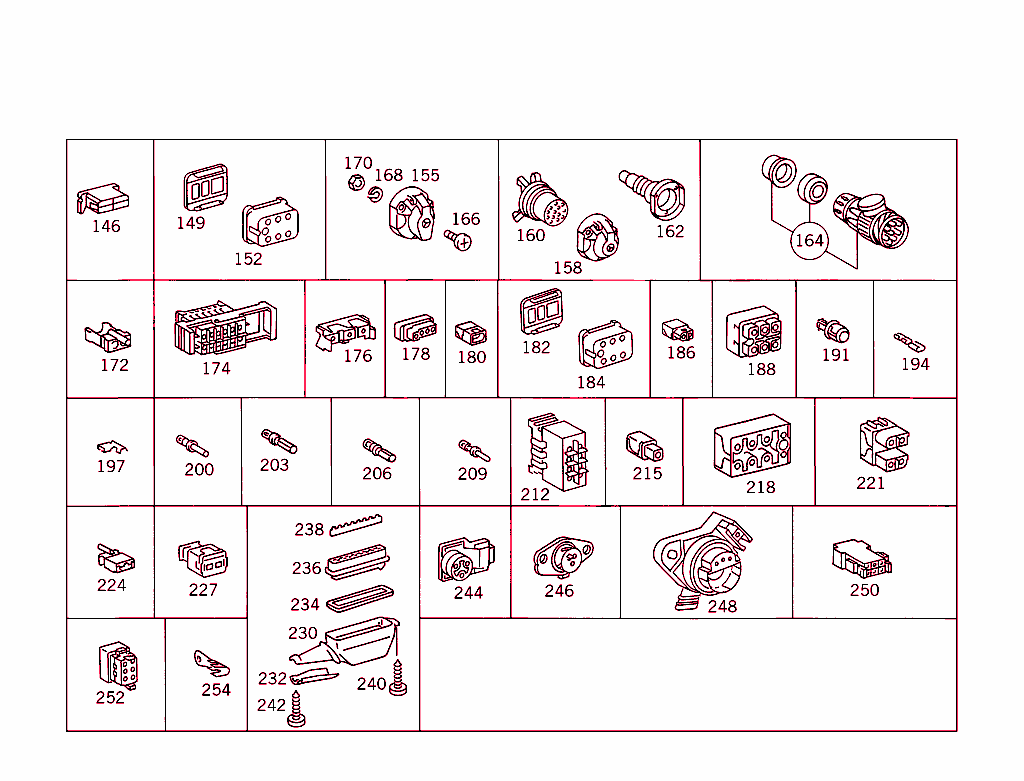 146
149
152
170
168
155
166
160
158
162
164
172
174
176
178
180
182
184
186
188
191
194
197
200
203
206
209
212
215
218
221
224
227
238
236
234
230
232
240
242
244
246
248
250
252
254