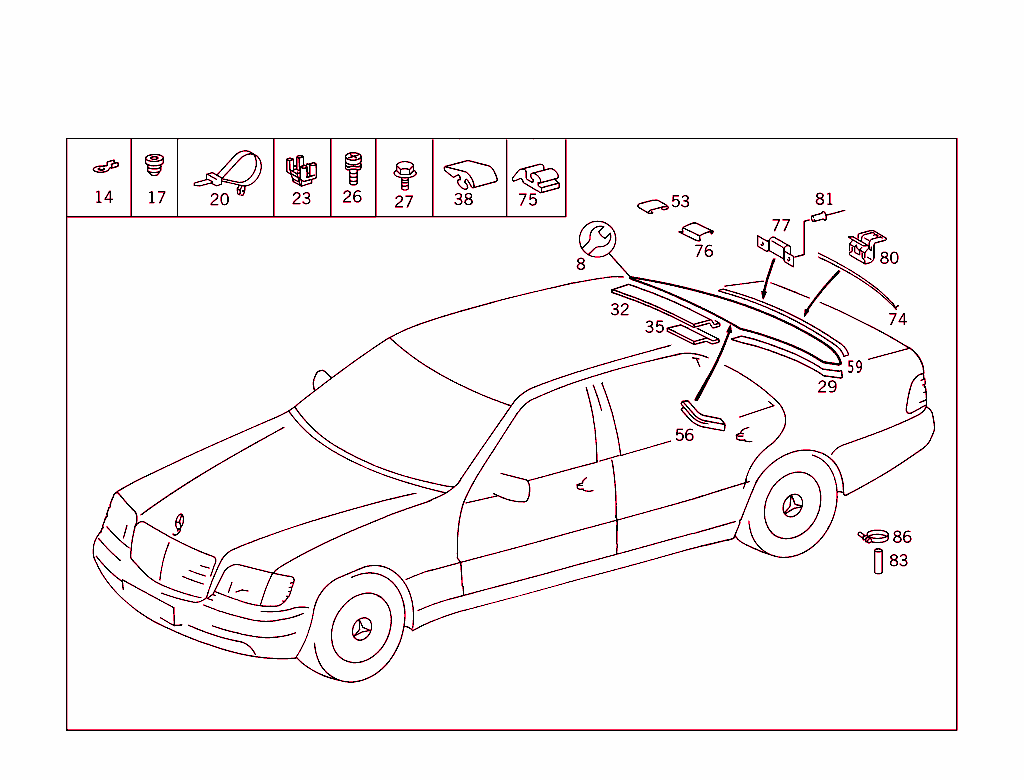 14 17 20 23 26 27 38 75

53
81
77
76
80
8
74
32
35
59
29
56
86
83