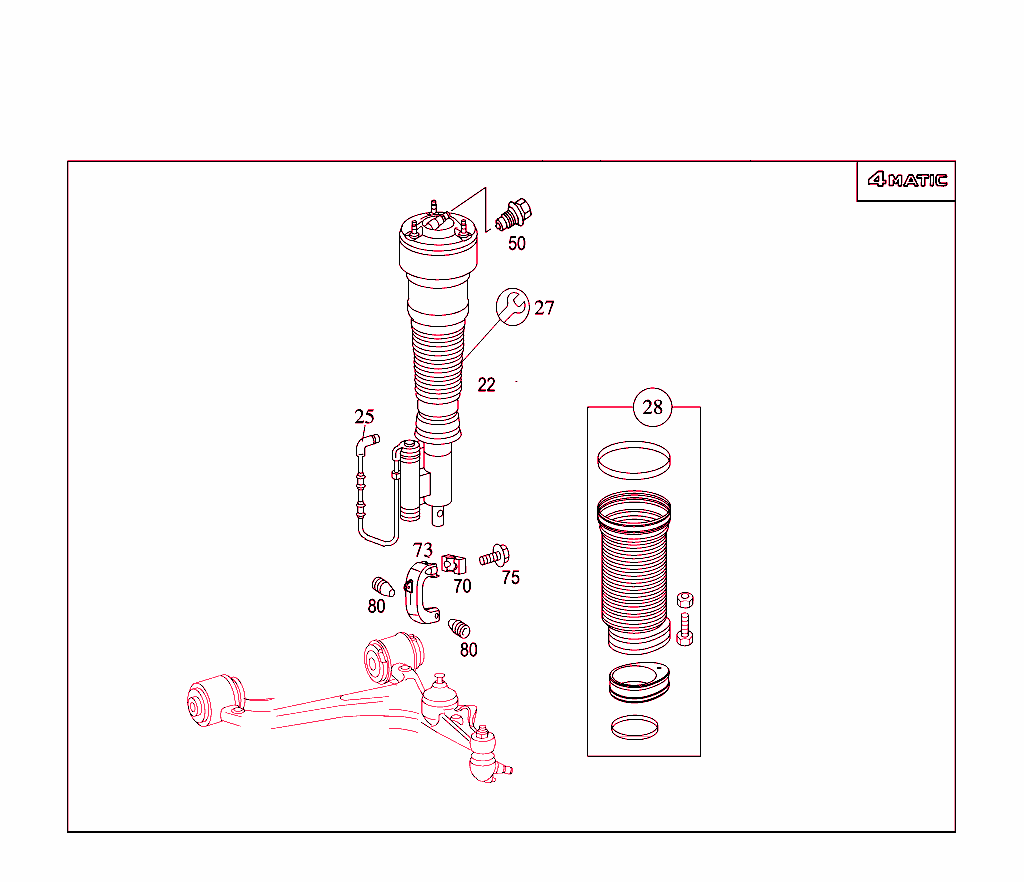 4MATIC

50

27

22

25

28

73

70

75

80

80