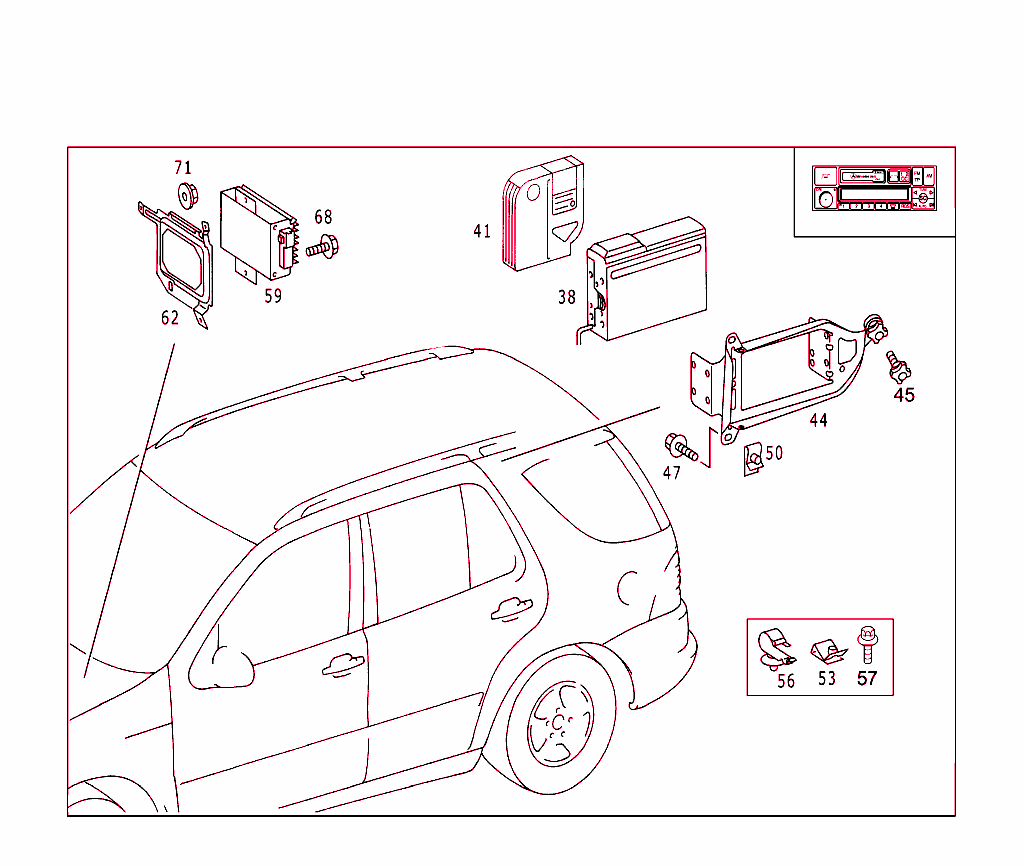 71
68
59
62
41
38
44
45
47
50
56
53
57