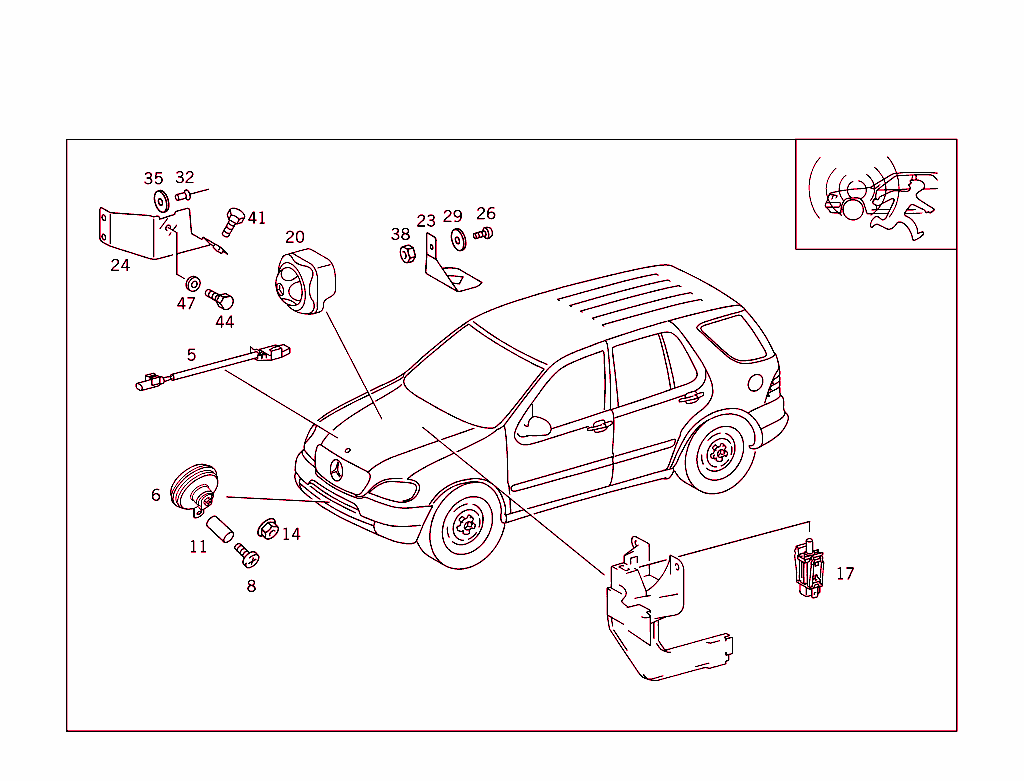 35
32
41
24
47
44
20
38
23
29
26
5
6
11
14
8
17