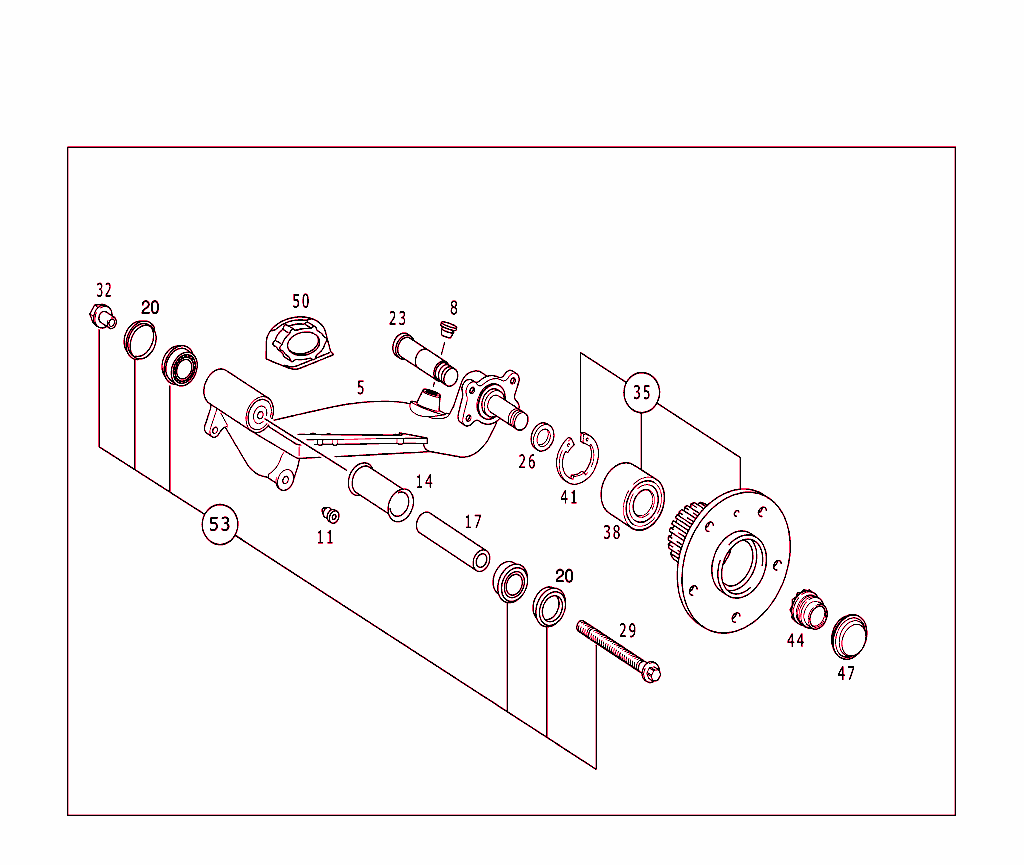 32
20
50
23
8
5
35
26
41
14
38
53
11
17
20
29
44
47