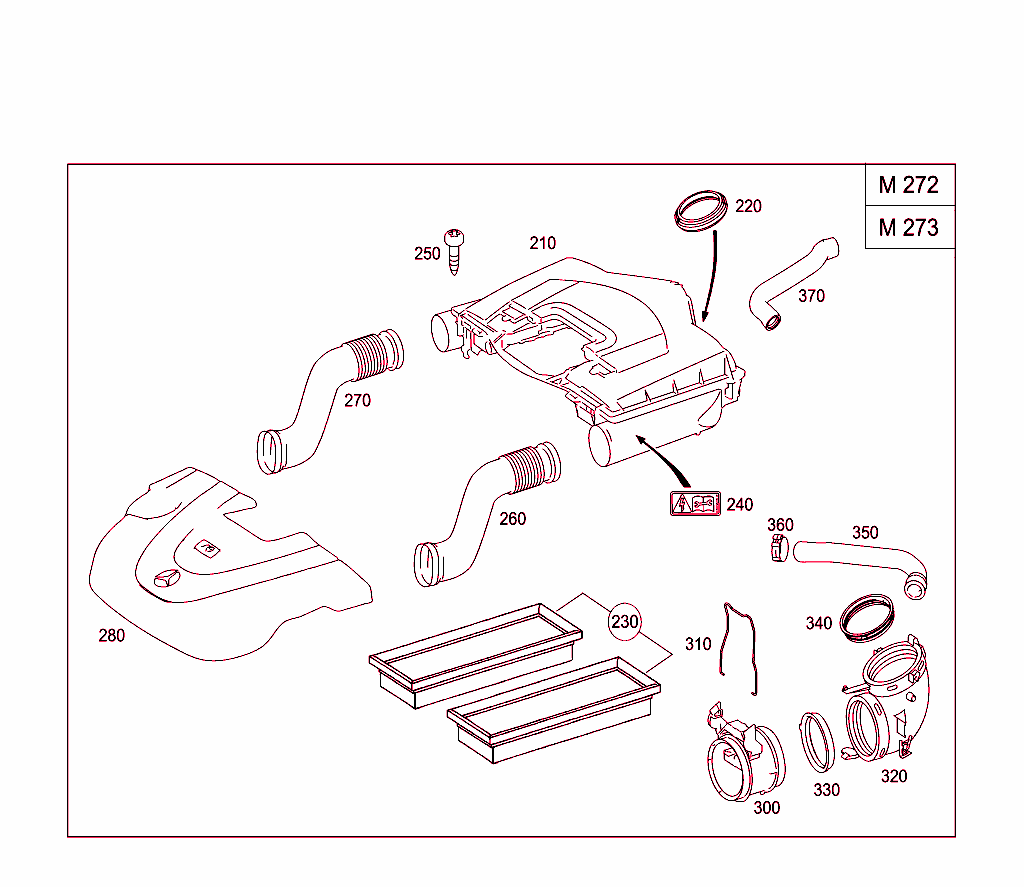 M 272
M 273

220
250
210
370
270
240
260
360
350
280
230
310
340
300
330
320