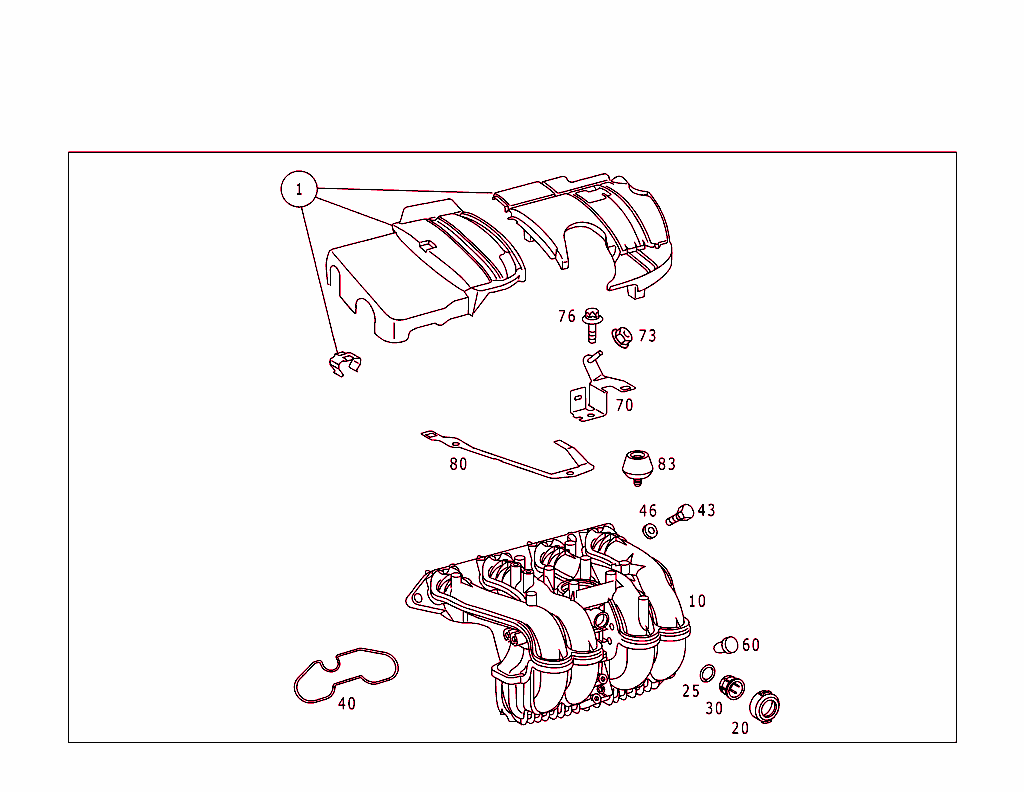 1
76
73
70
80
83
46
43
10
60
25
30
20
40