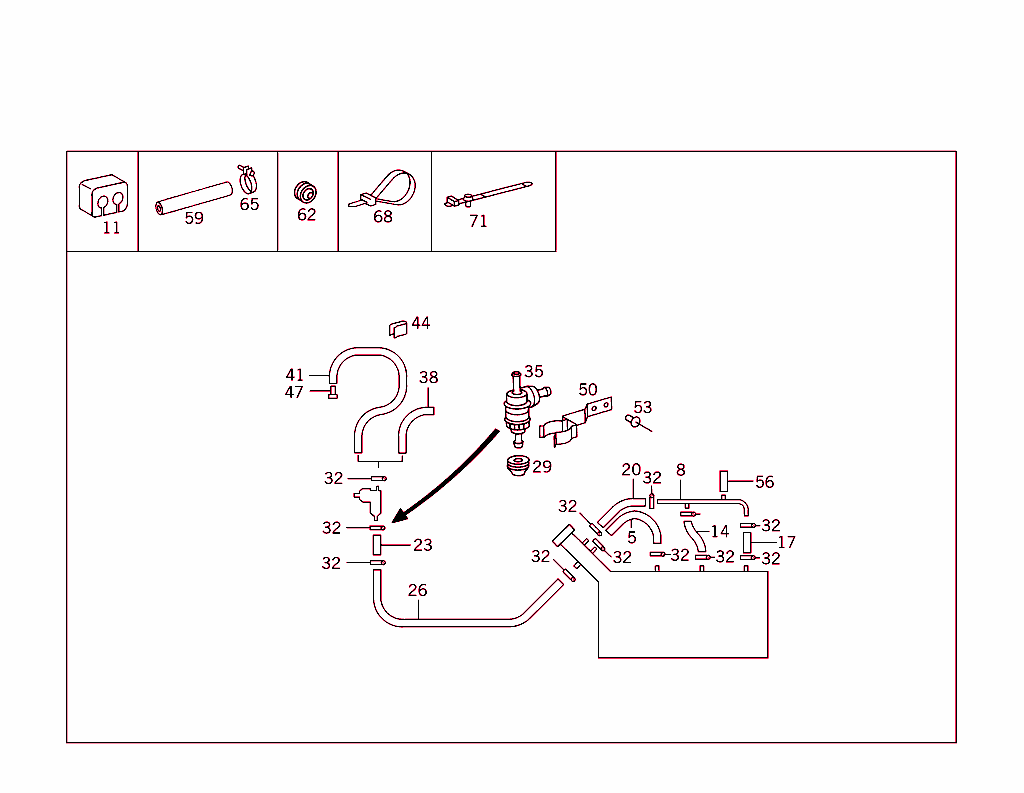 11
59
65
62
68
71
44
41
47
38
35
50
53
29
32
32
23
32
26
20
32
8
56
32
5
14
32
17
32
32
32
32
32