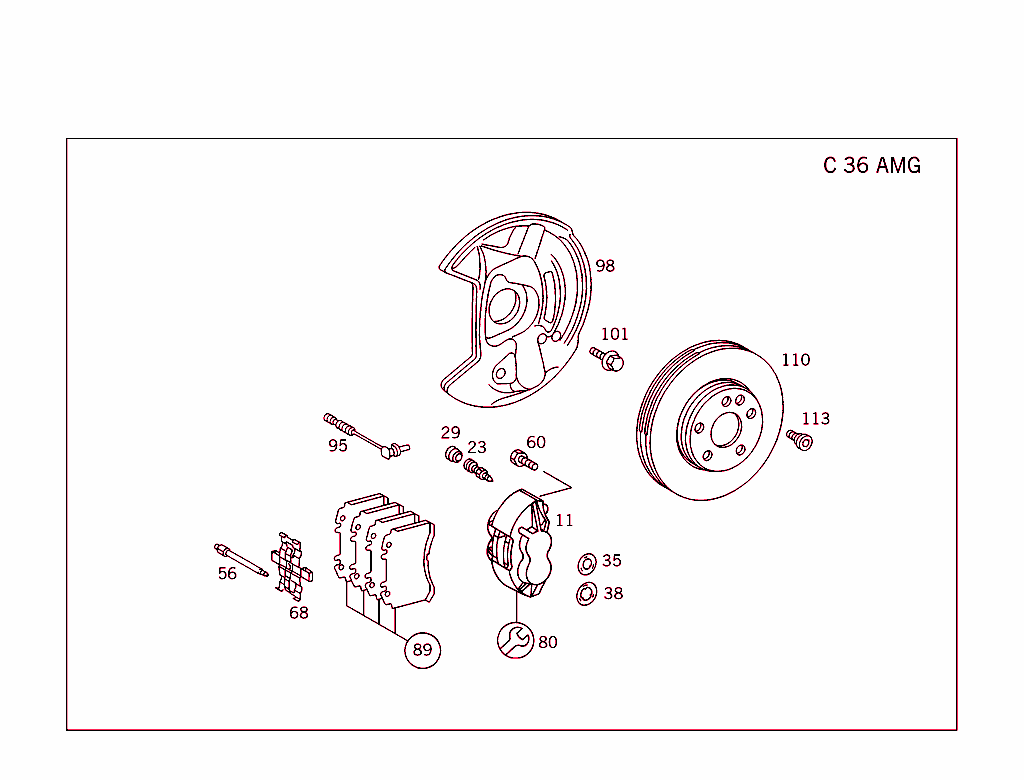 C 36 AMG

98

101

110

113

95

29

23

60

11

35

38

56

68

89

80