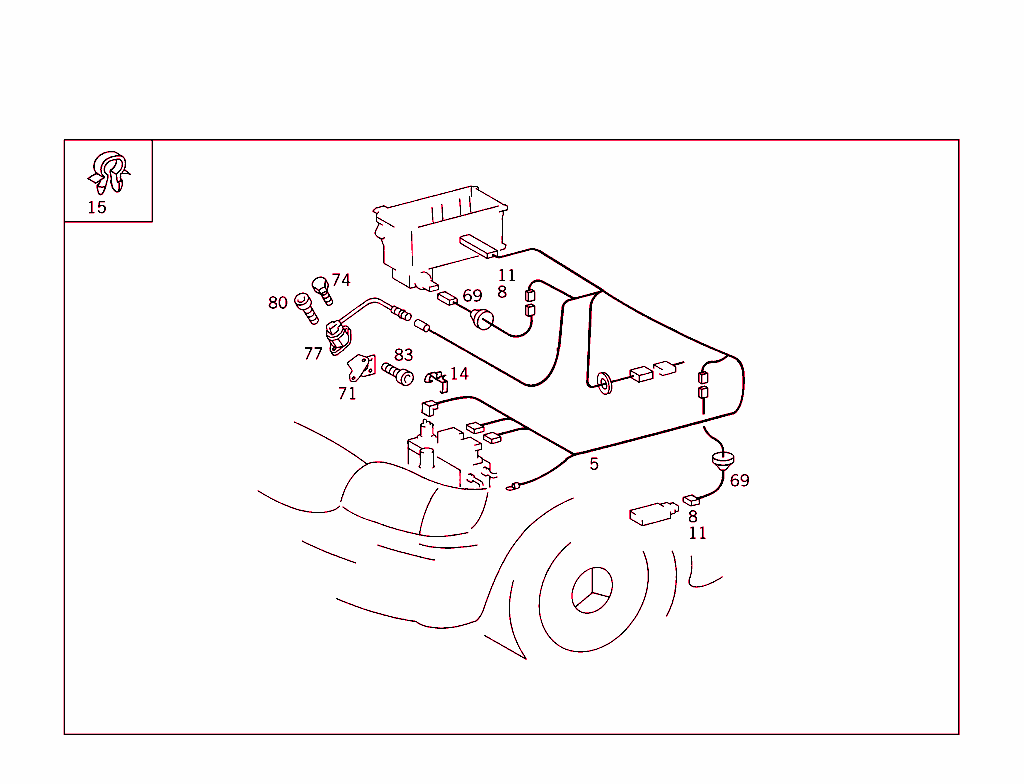 15
74
80
11
8
69
77
83
14
71
5
69
8
11