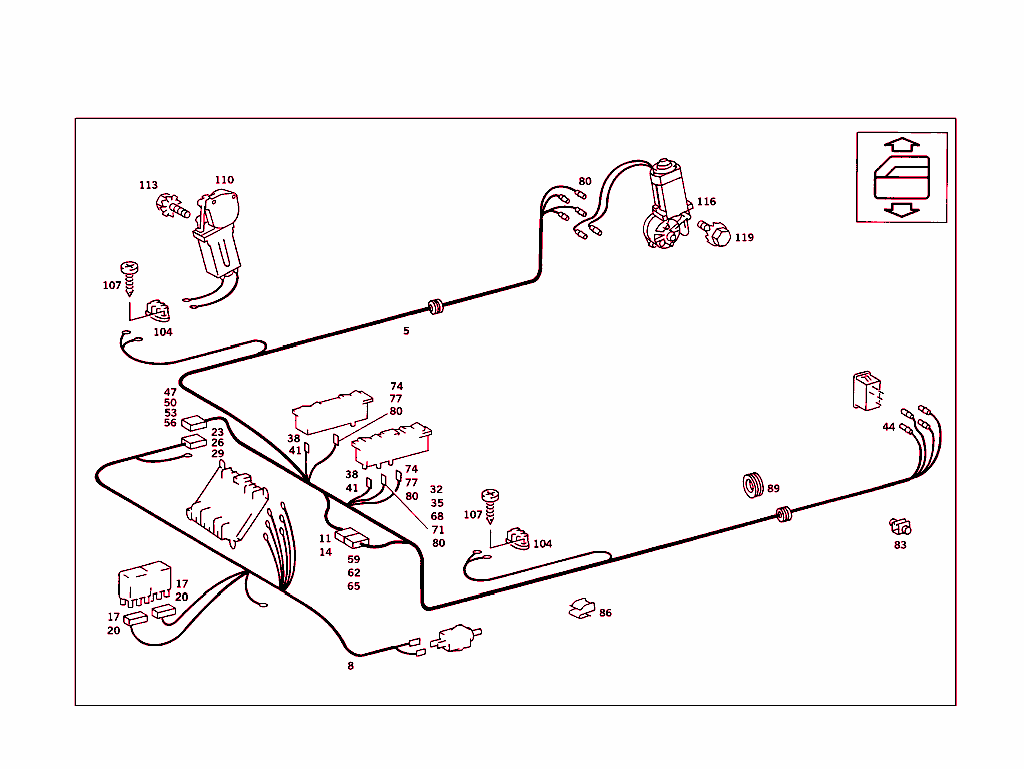 113
110
80
116
119
107
104
5
47
50
53
56
23
26
29
74
77
80
38
41
38
41
74
77
80
32
35
68
71
80
44
89
107
104
83
11
14
59
62
65
17
20
17
20
86
8