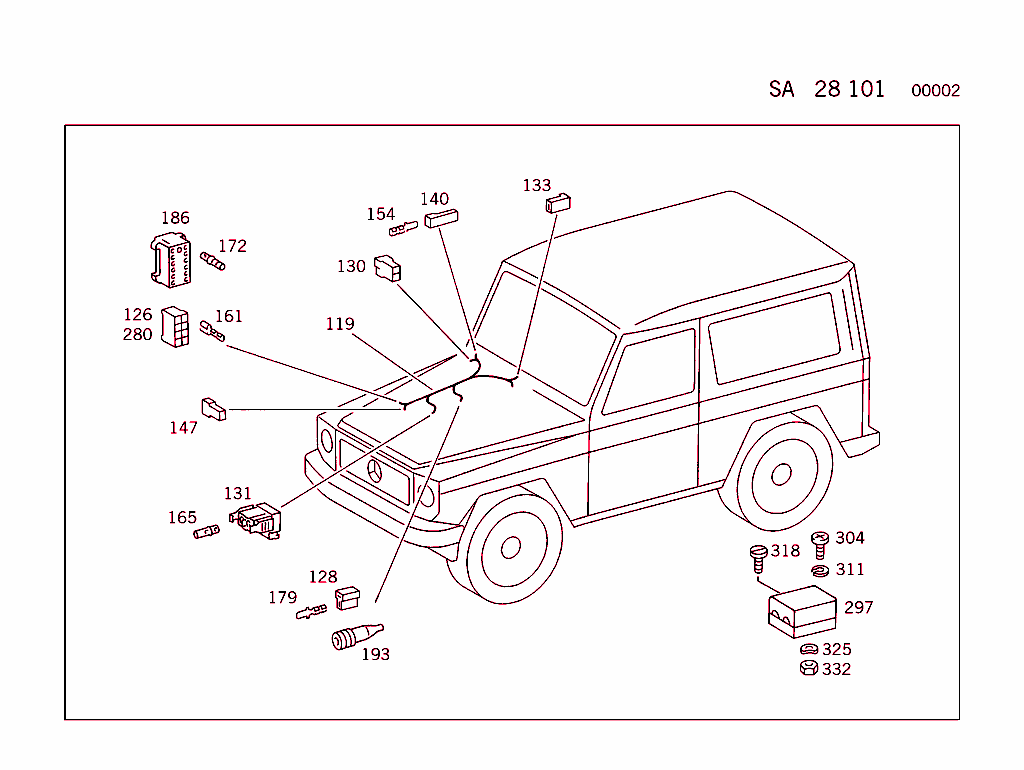 SA 28 101 00002

186
172
154
140
133
130
126
280
161
119
147
131
165
128
179
193
318
304
311
297
325
332