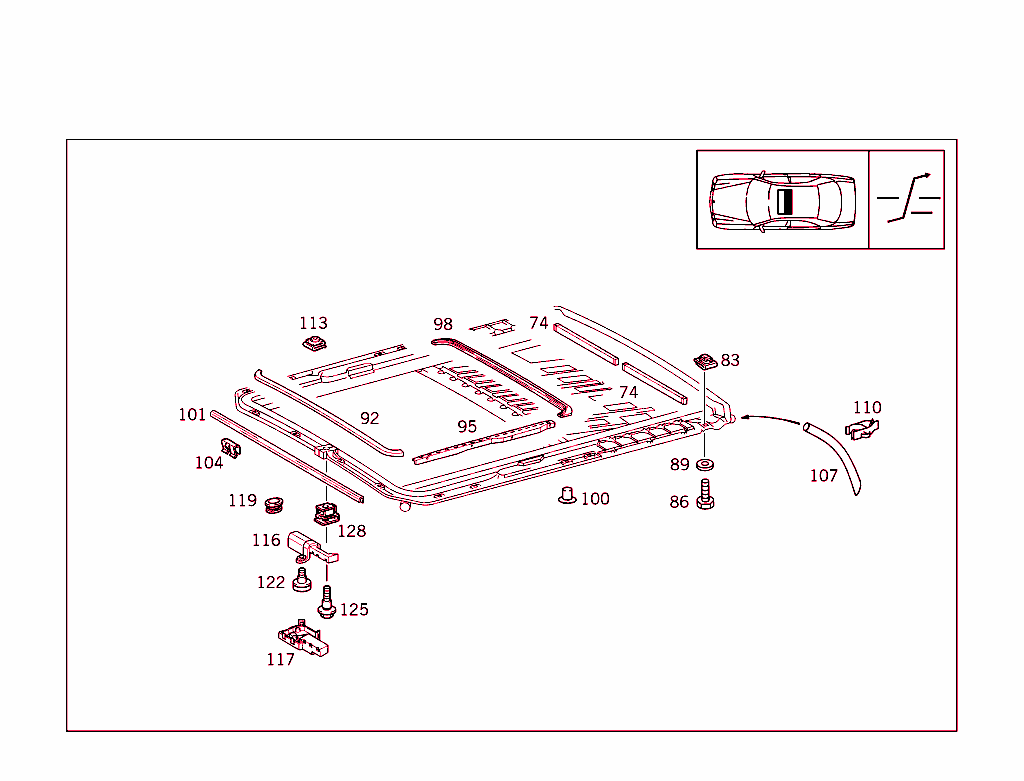 113
98
74
83
74
101
92
95
110
104
89
107
119
100
86
128
116
122
125
117