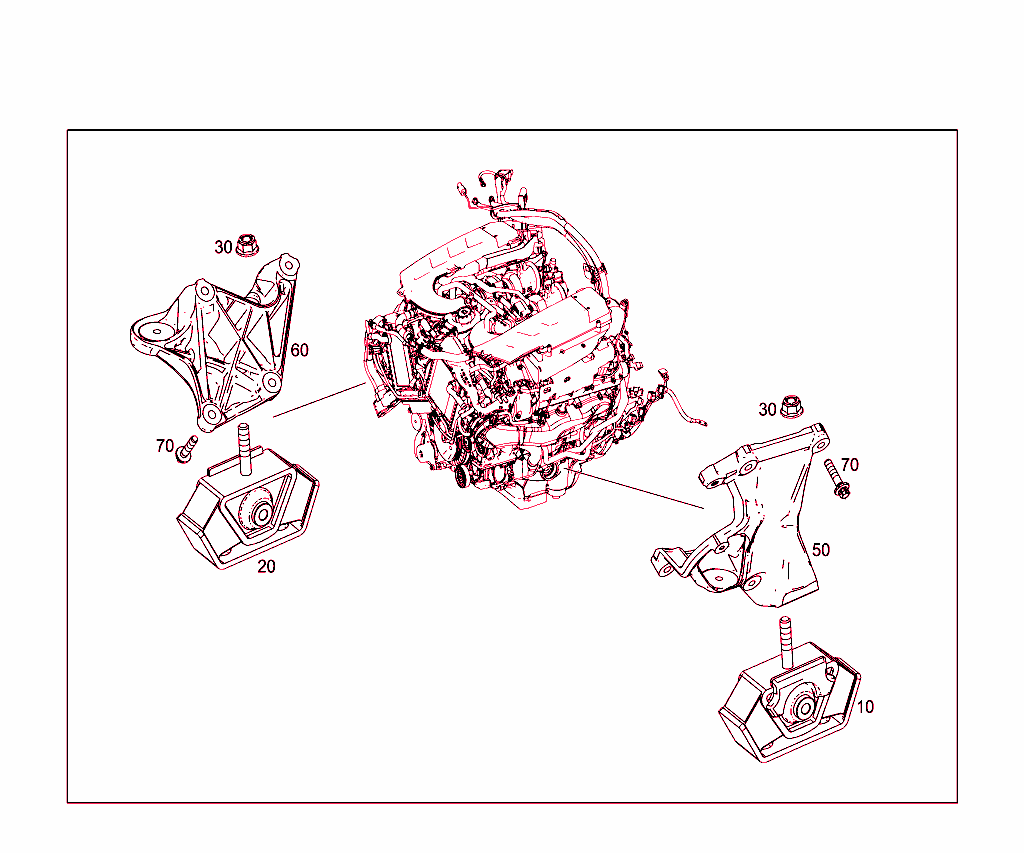 30
60
70
20
30
70
50
10