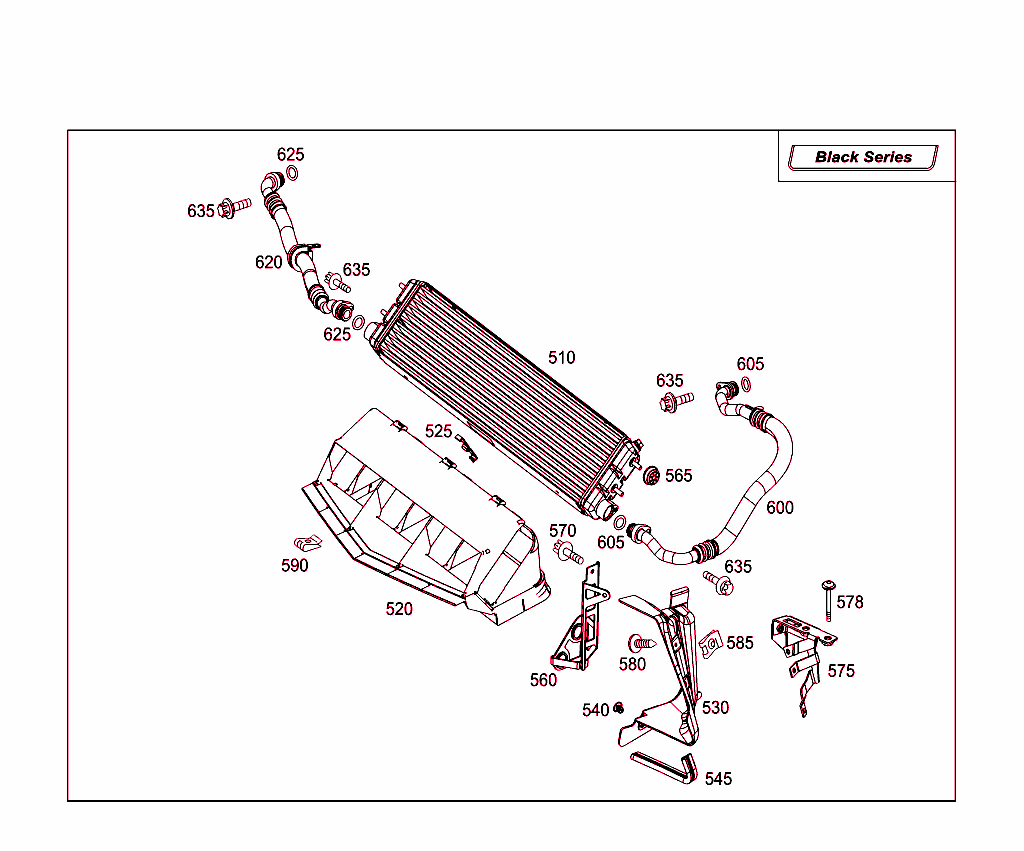 Black Series

625
635
620
635
625
510
635
605
525
565
600
570
605
635
590
520
578
585
580
575
560
540
530
545