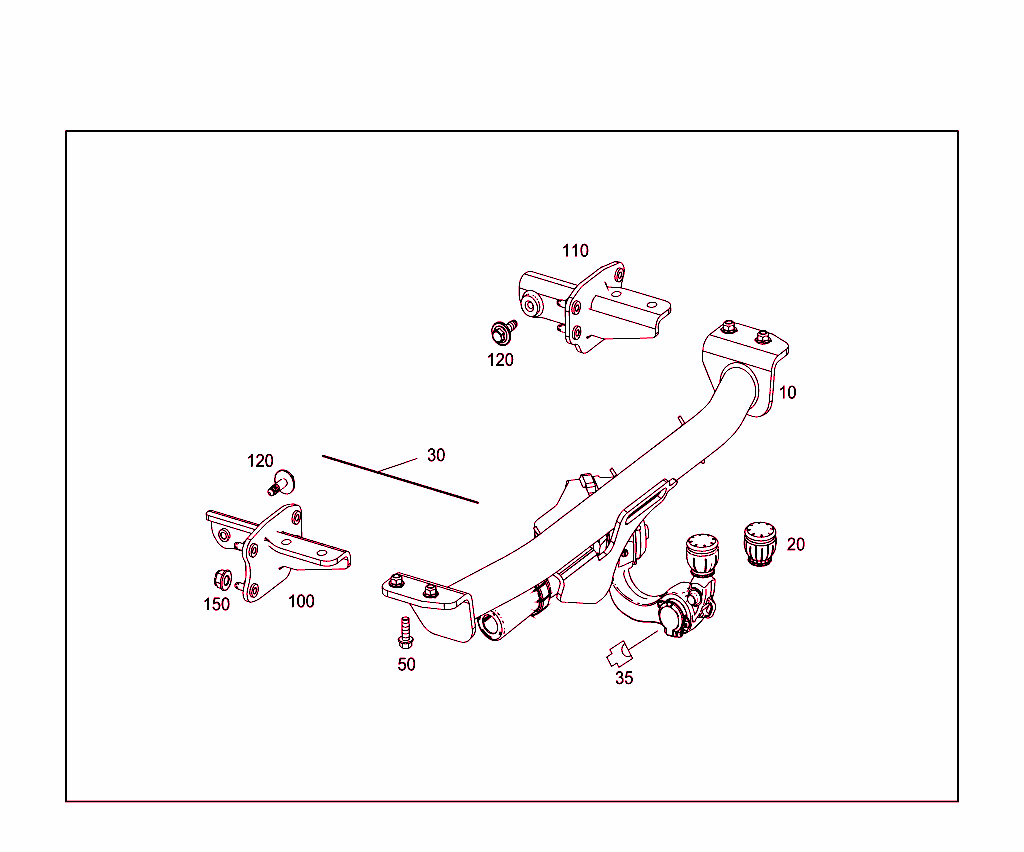 110
120
10
120
30
20
150
100
50
35