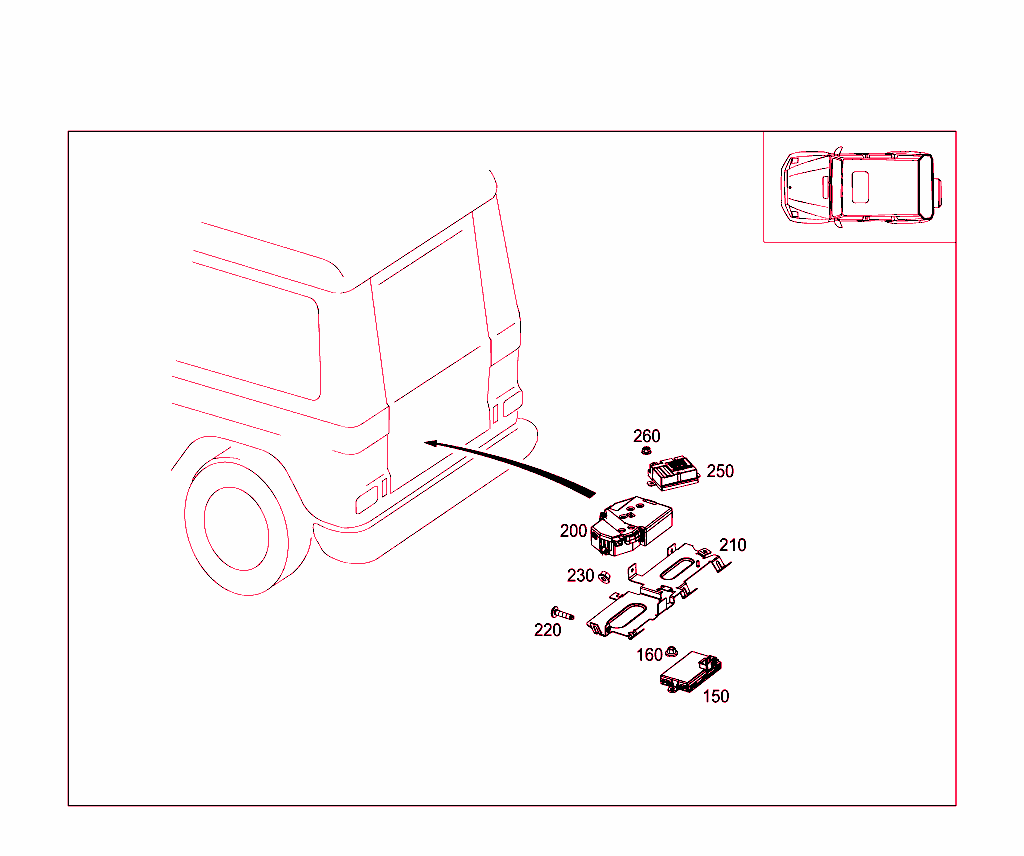 260
250
200
210
230
220
160
150