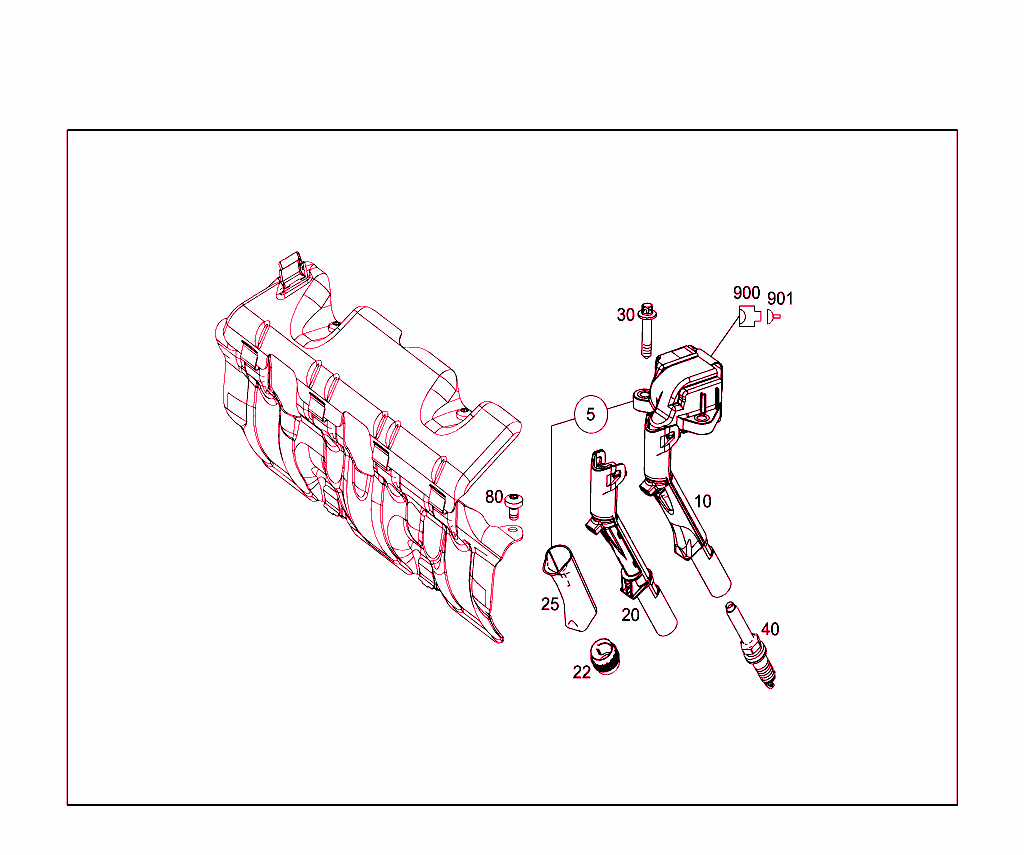 900
901
30
5
10
80
25
20
40
22