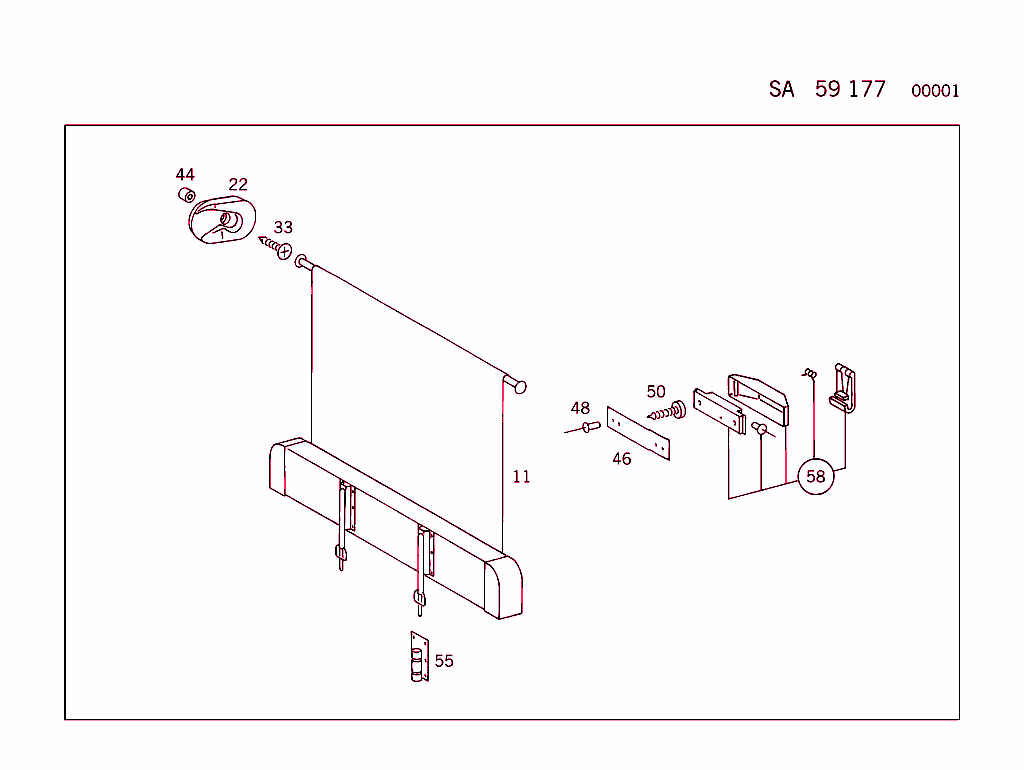 SA 59 177 00001

44
22
33
48
50
46
11
58
55