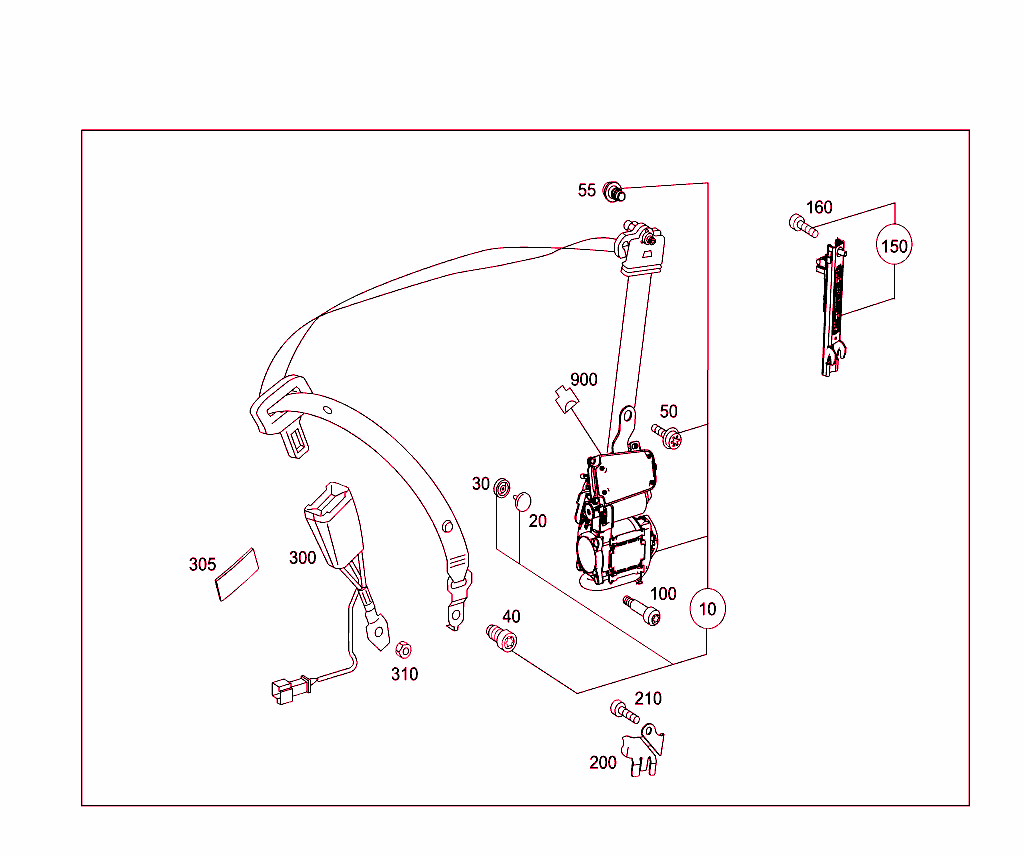 55
160
150
900
50
30
20
305
300
100
10
40
310
210
200