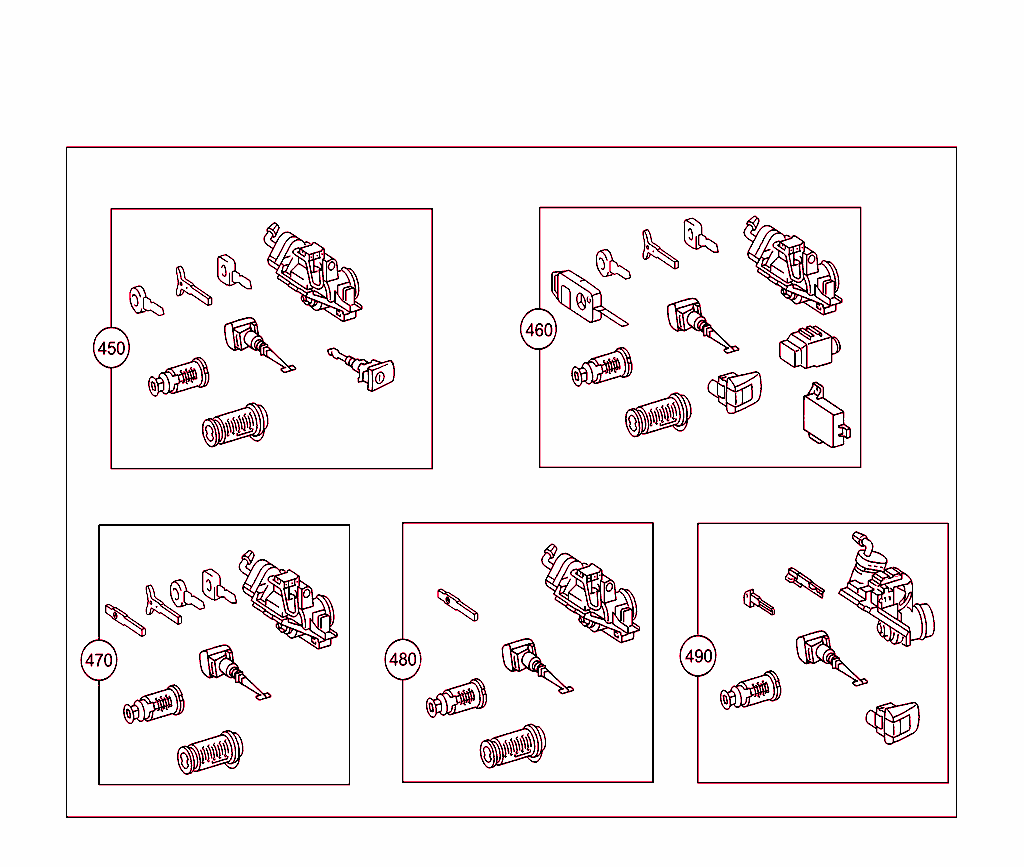 450

460

470

480

490