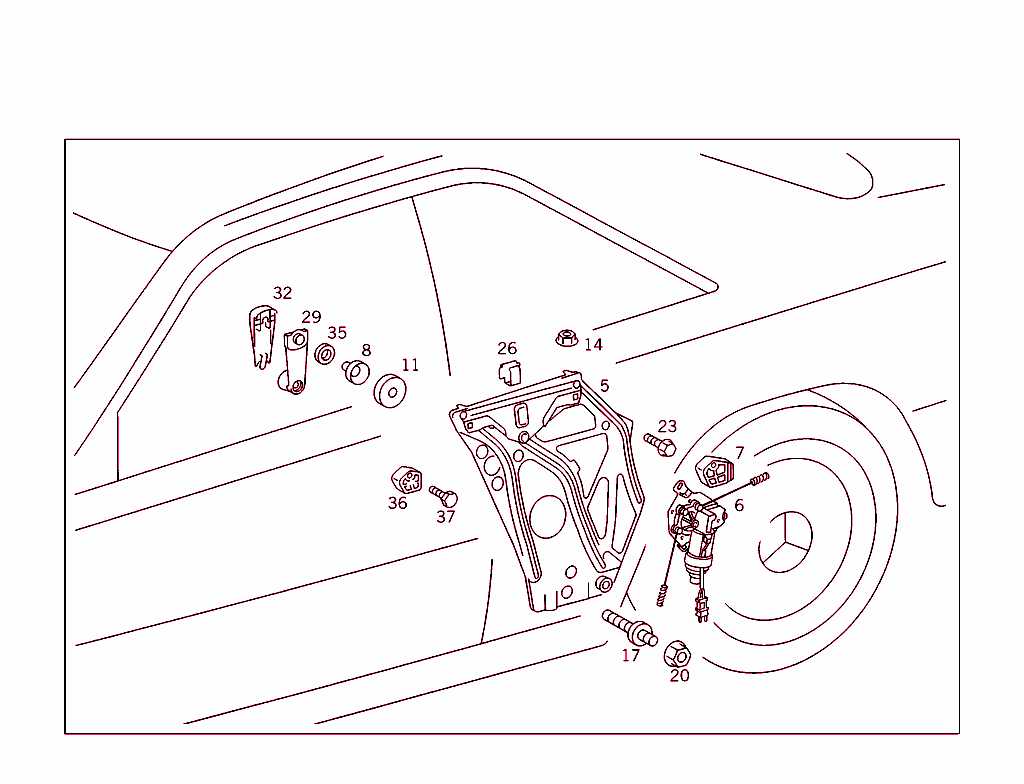 32
29
35
8
11
26
14
5
23
7
6
36
37
17
20