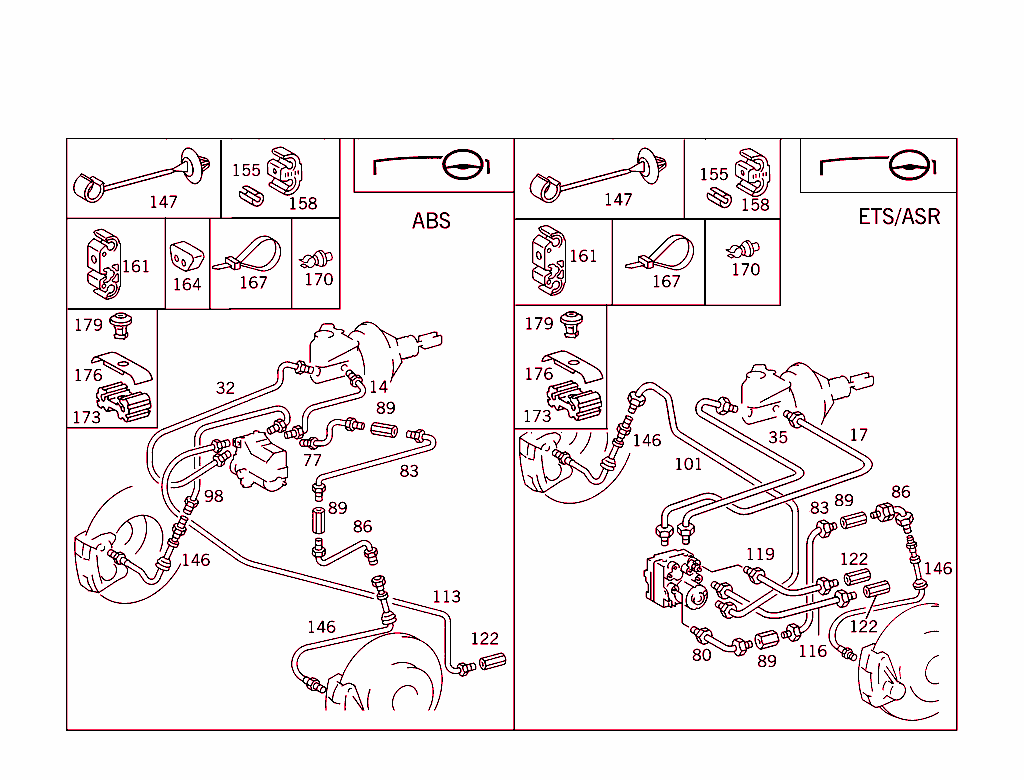 147
155
158
ABS
161
164
167
170
179
176
173
32
14
89
77
83
98
89
86
146
113
146
122

147
155
158
ETS/ASR
161
167
170
179
176
173
146
101
35
17
83
89
86
119
122
146
122
80
89
116