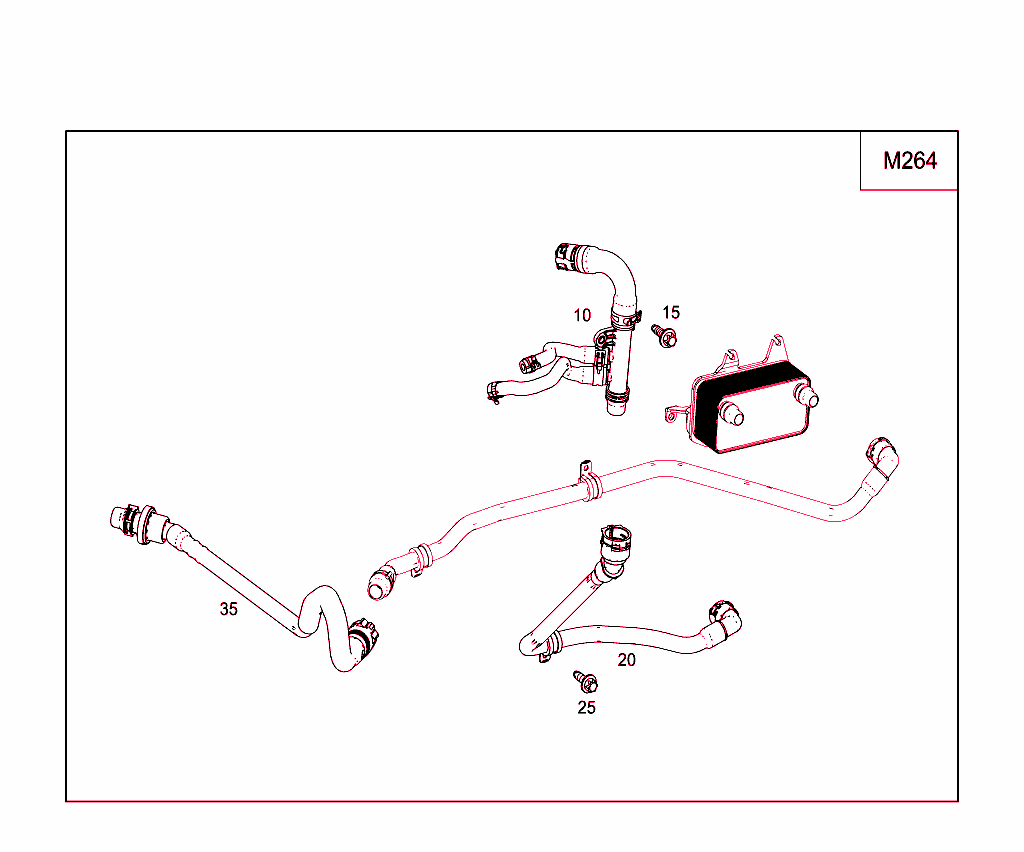 M264

10

15

35

20

25