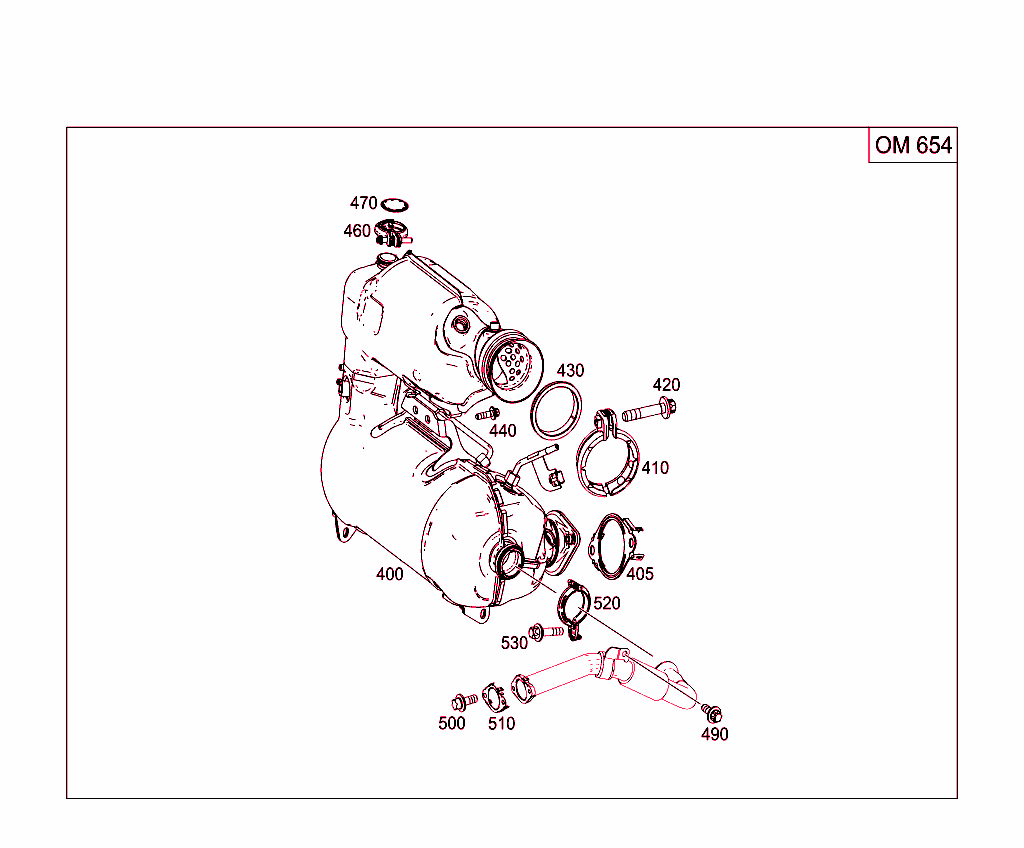 OM 654

470
460
430
420
440
410
400
405
520
530
500
510
490