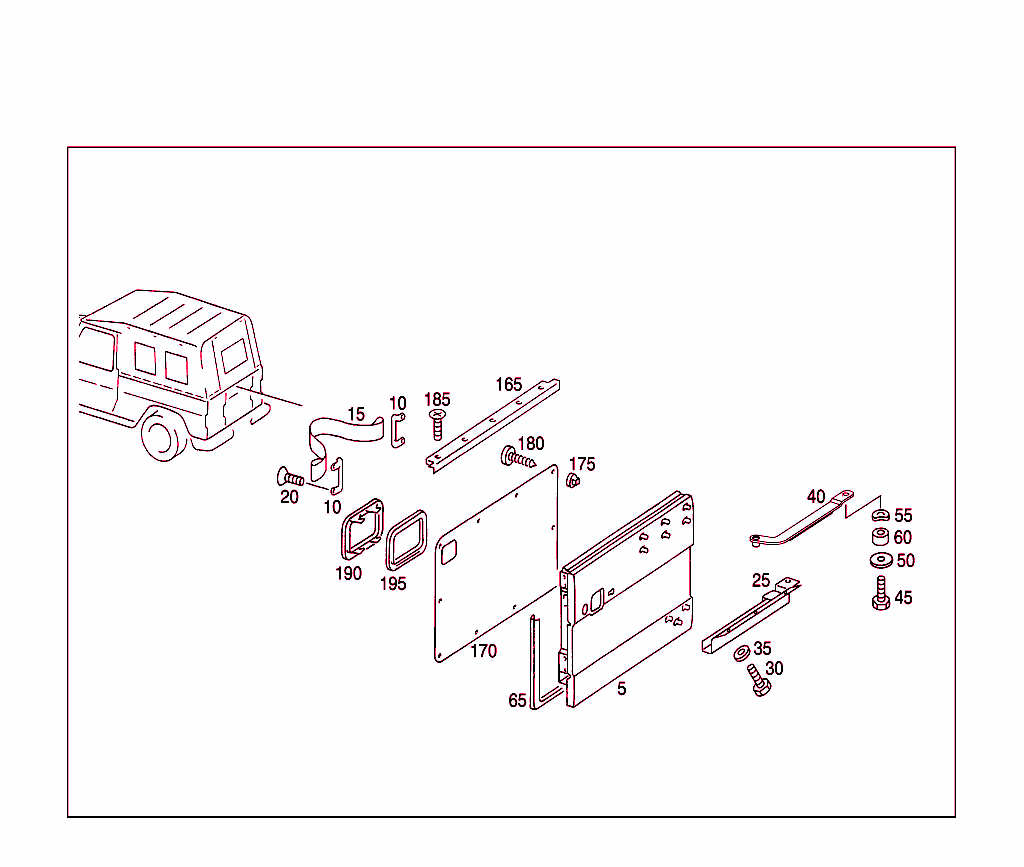 15
10
185
165
180
175
20
10
190
195
170
65
5
40
55
60
50
45
25
35
30