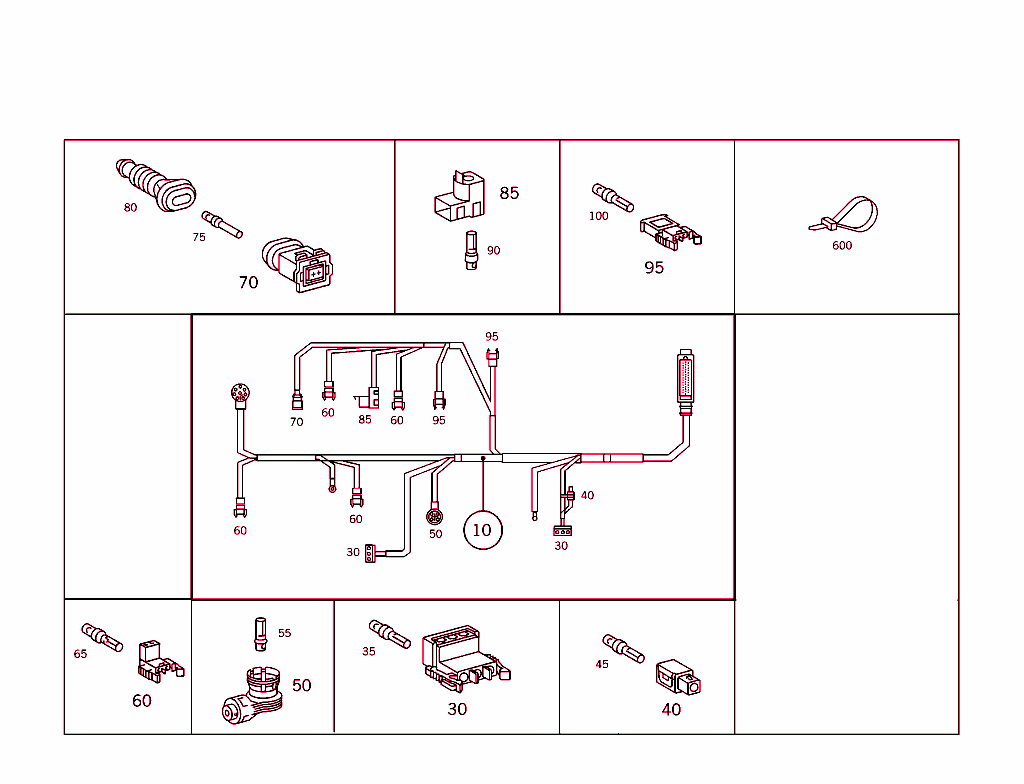 80
75
70
85
90
100
95
600
95
70
60
85
60
95
60
60
30
50
10
40
30
65
60
55
50
35
30
45
40