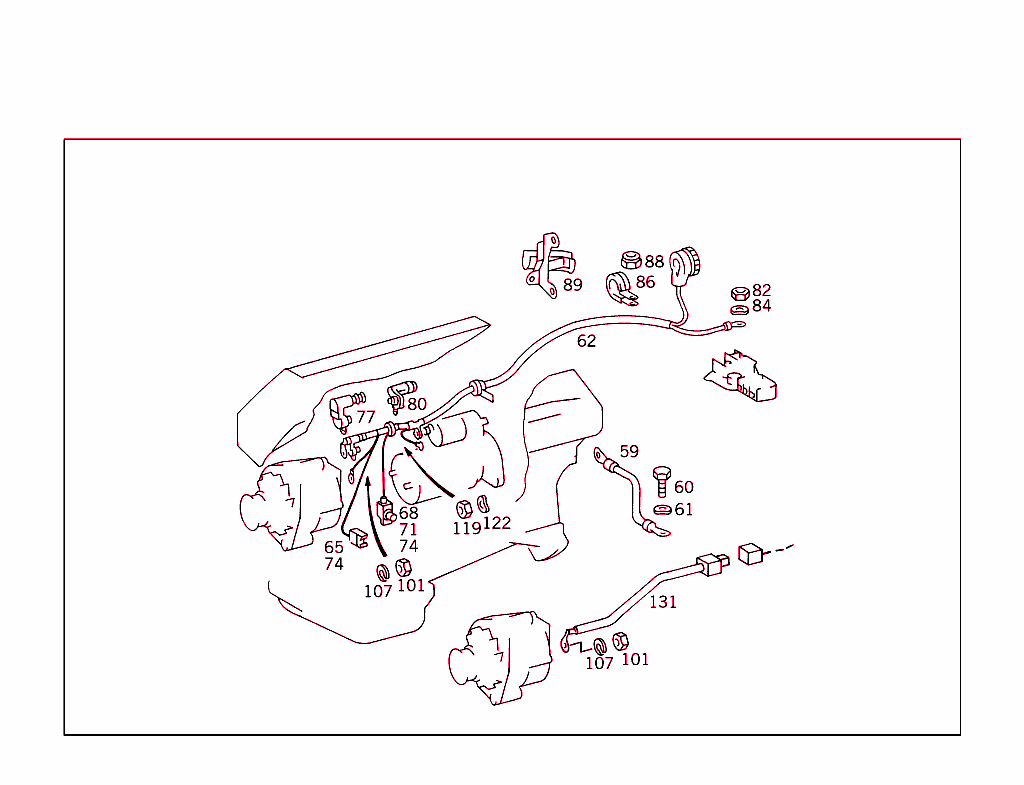 89
88
86
82
84
62
77
80
59
60
61
68
71
74
119
122
65
74
107
101
131
107
101