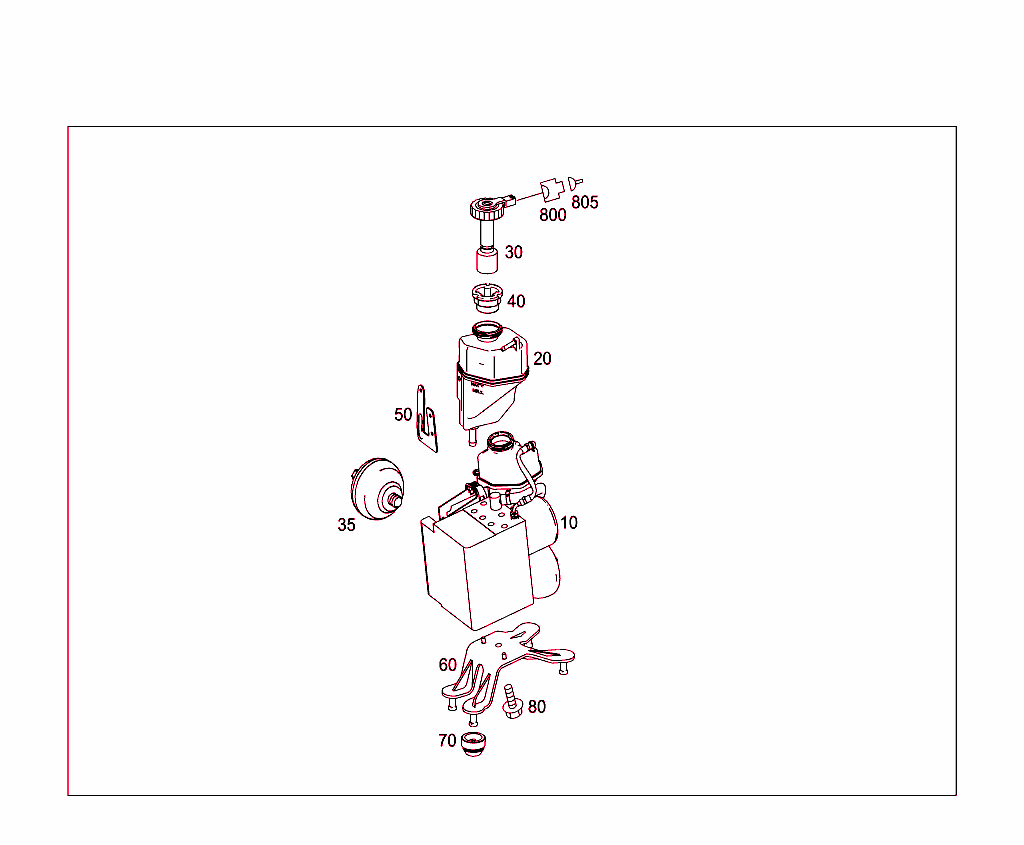 800
805
30
40
20
50
35
10
60
80
70