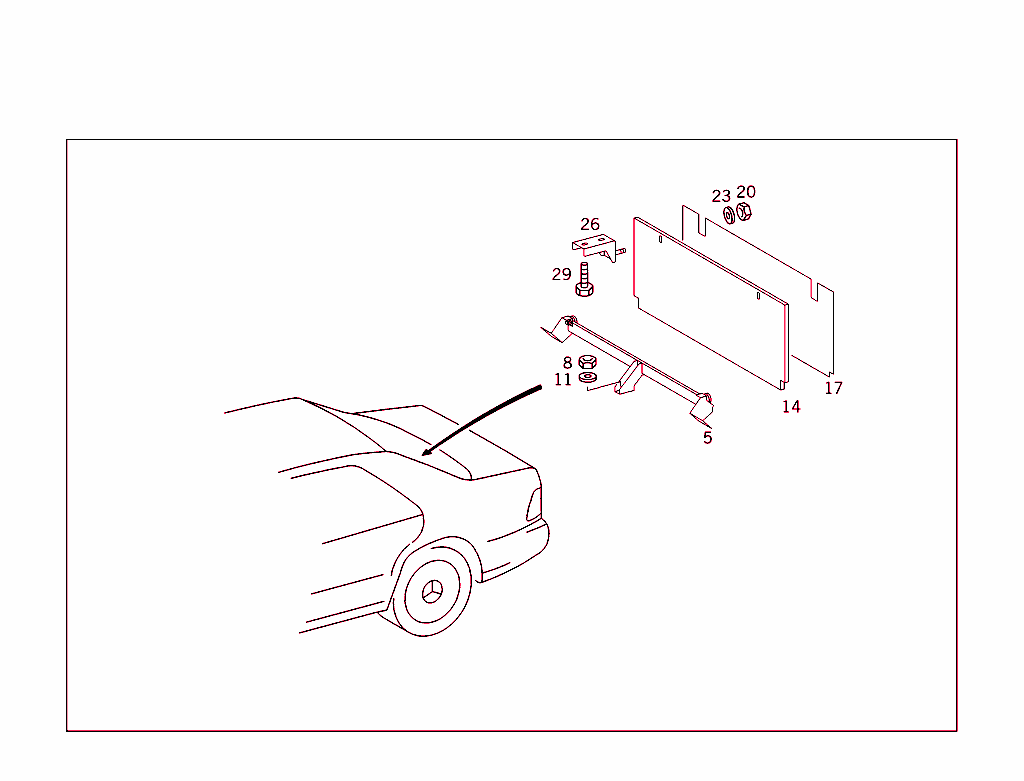 23 20
26
29
8
11
17
14
5