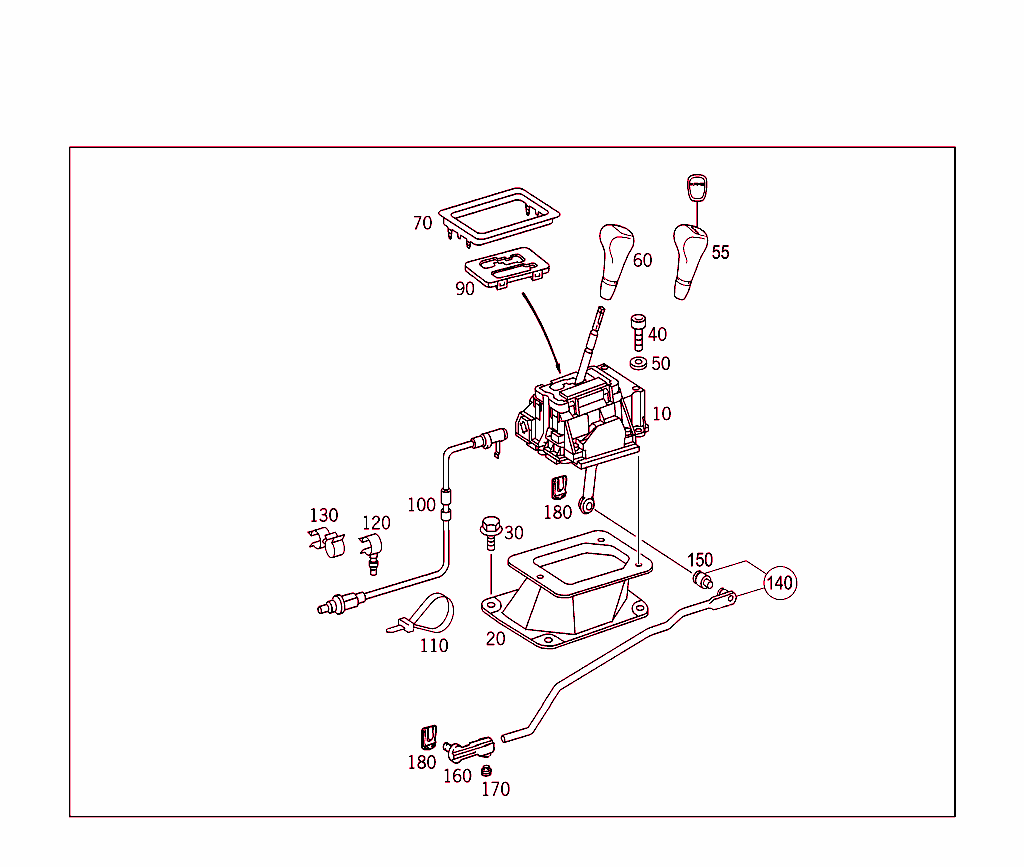 70
90
60
55
40
50
10
100
130
120
180
30
150
140
110
20
180
160
170