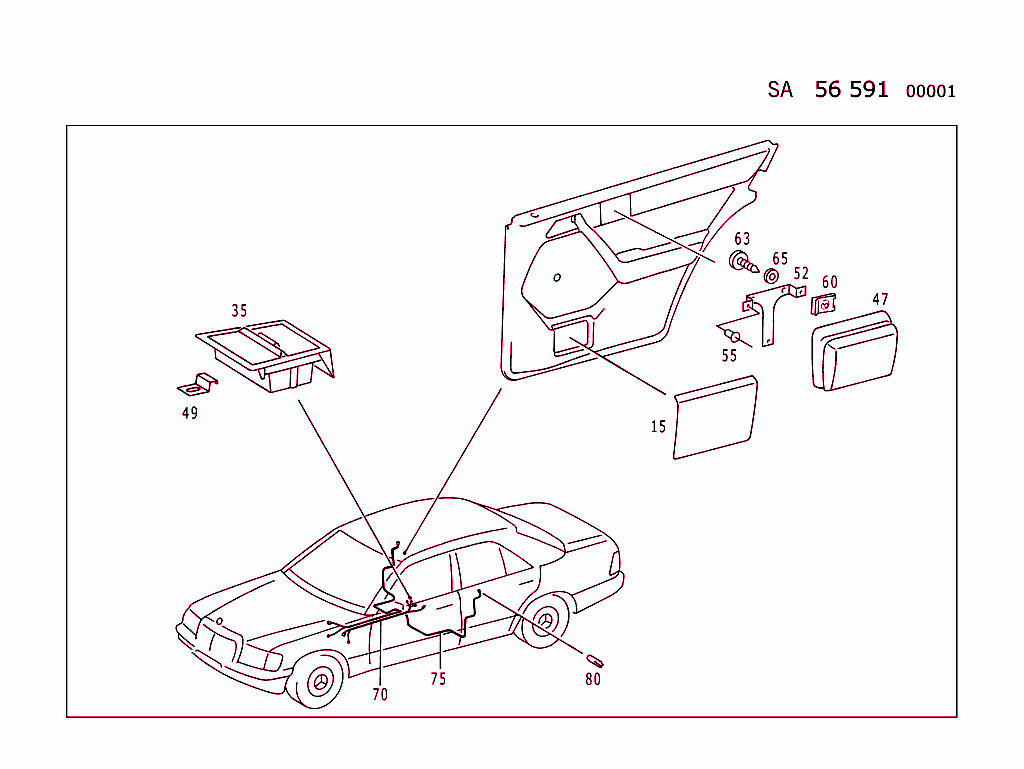 SA 56 591 00001

35

49

63

65

52

60

47

55

15

70

75

80