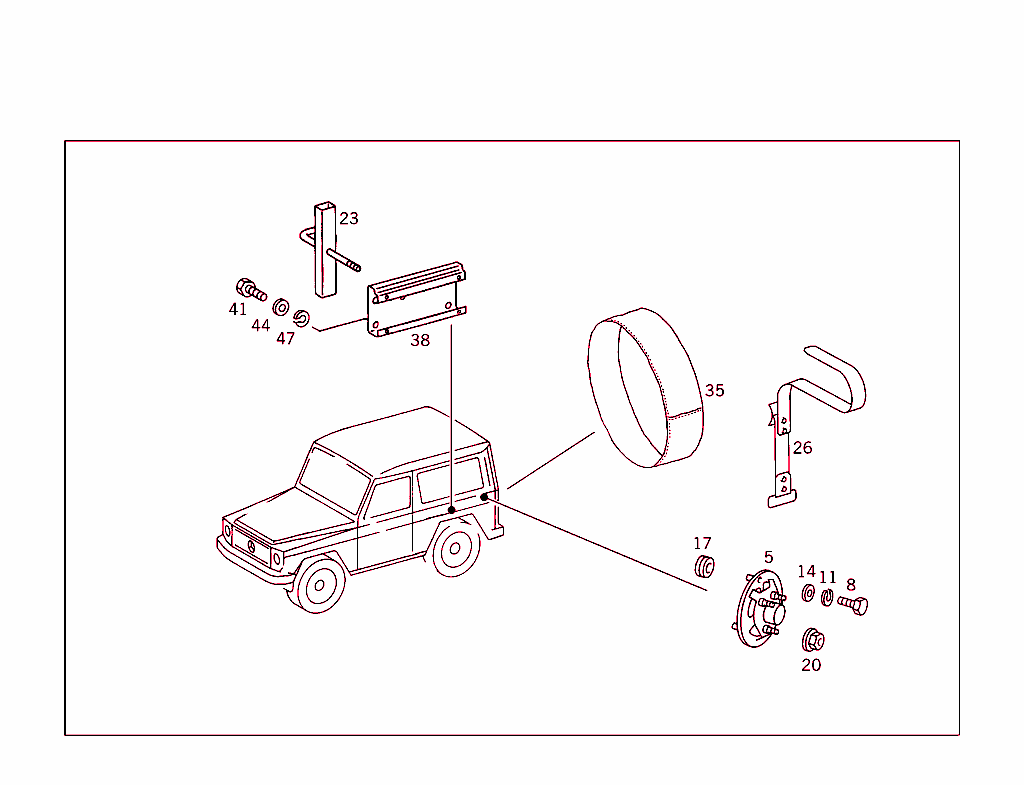 23
41
44
47
38
35
26
17
5
14
11
8
20