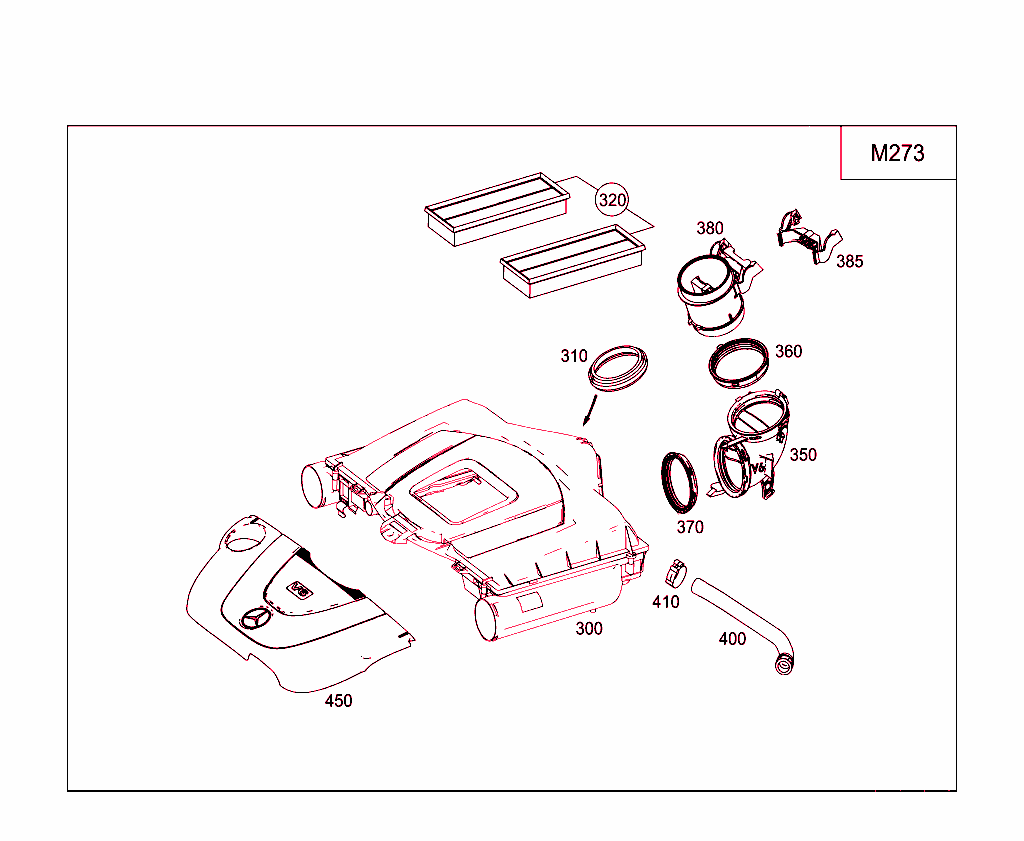 M273

320
380
385
310
360
350
370
410
400
300
450