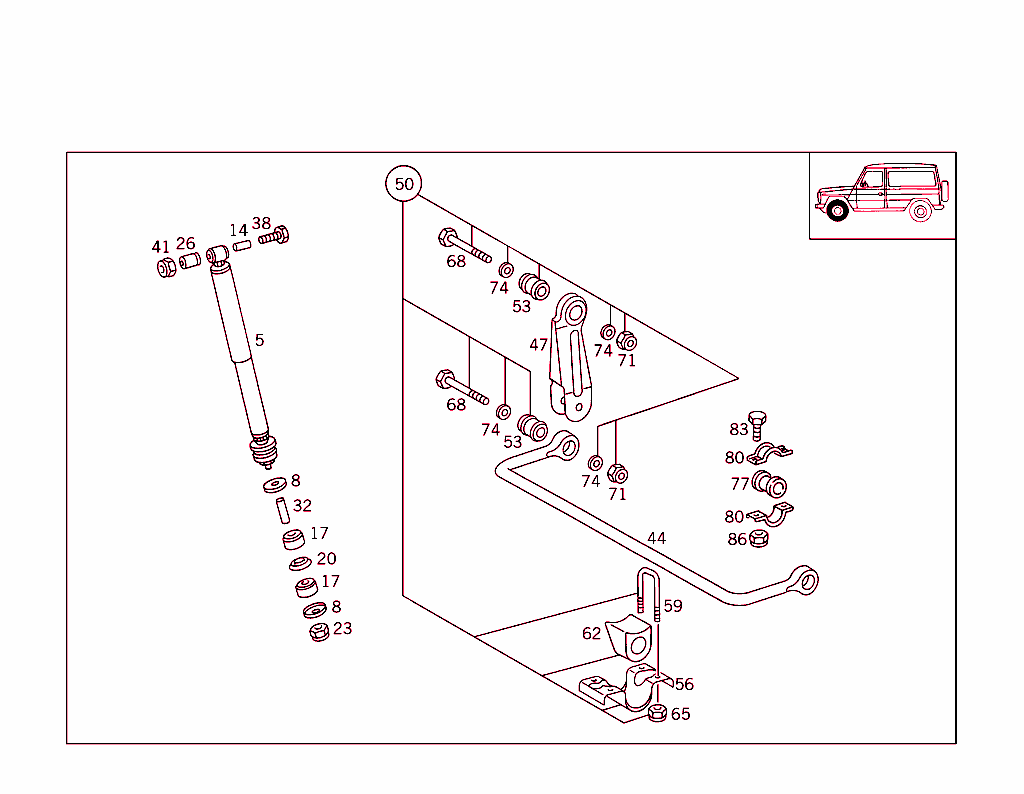 50
41 26 14 38
5
8
32
17
20
17
8
23
68
74
53
47
74
71
68
74
53
74
71
83
80
77
80
86
44
59
62
56
65