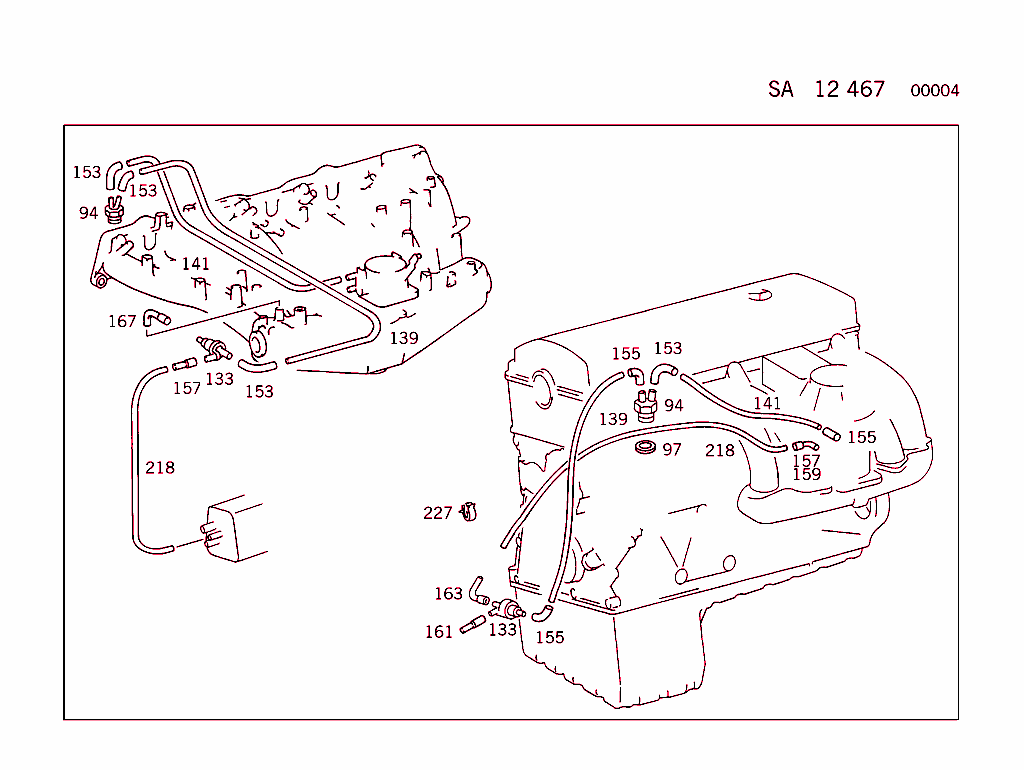 SA 12 467 00004

153
153
94
141
167
139
157
133
153
218
155
153
139
94
141
155
97
218
157
159
227
163
161
133
155