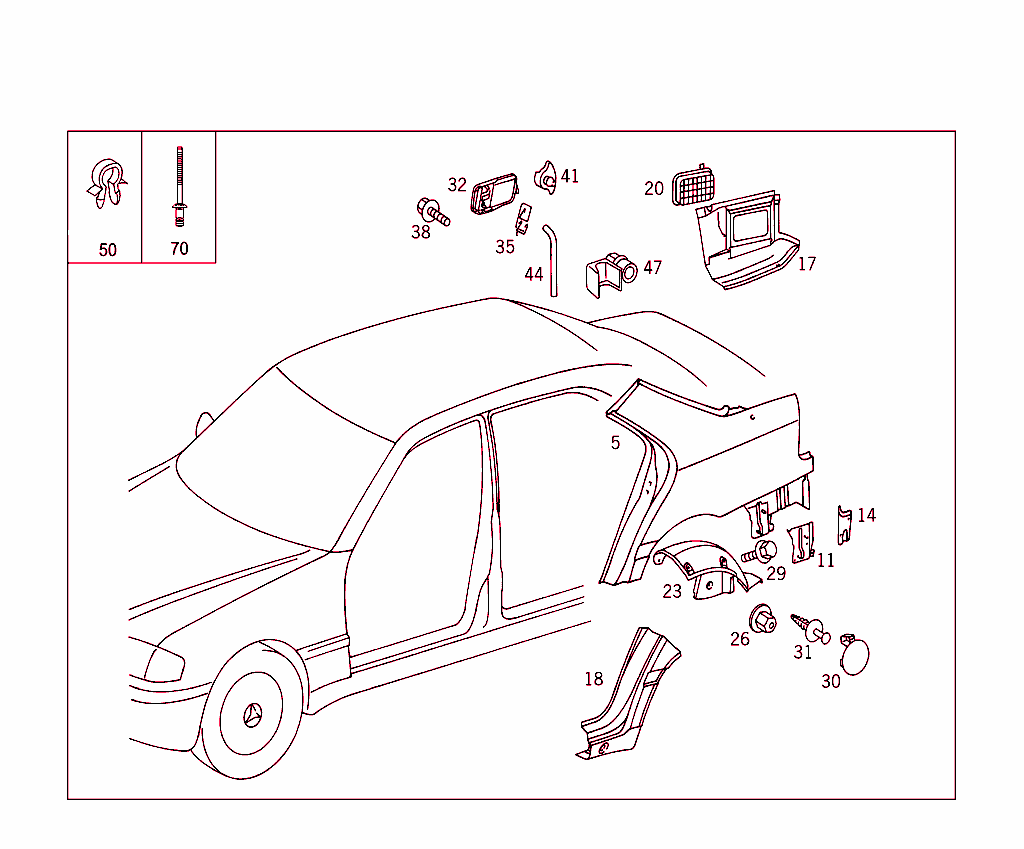 50
70
32
41
20
38
35
44
47
17
5
14
11
29
23
26
31
30
18