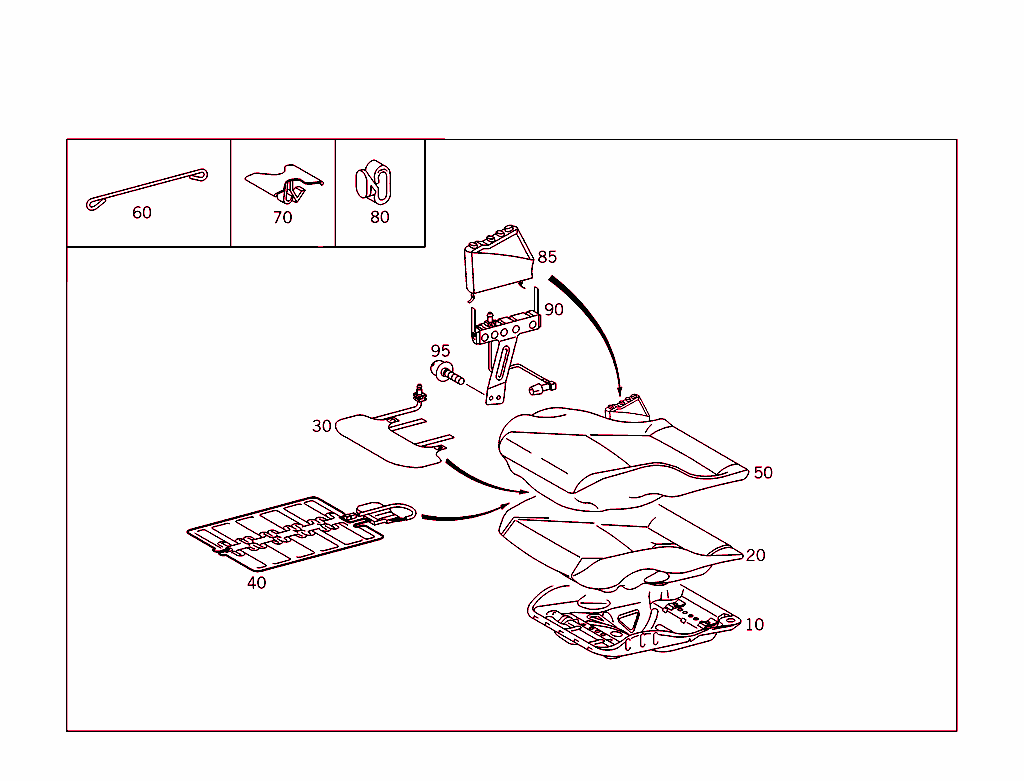 60
70
80
85
90
95
30
50
40
20
10