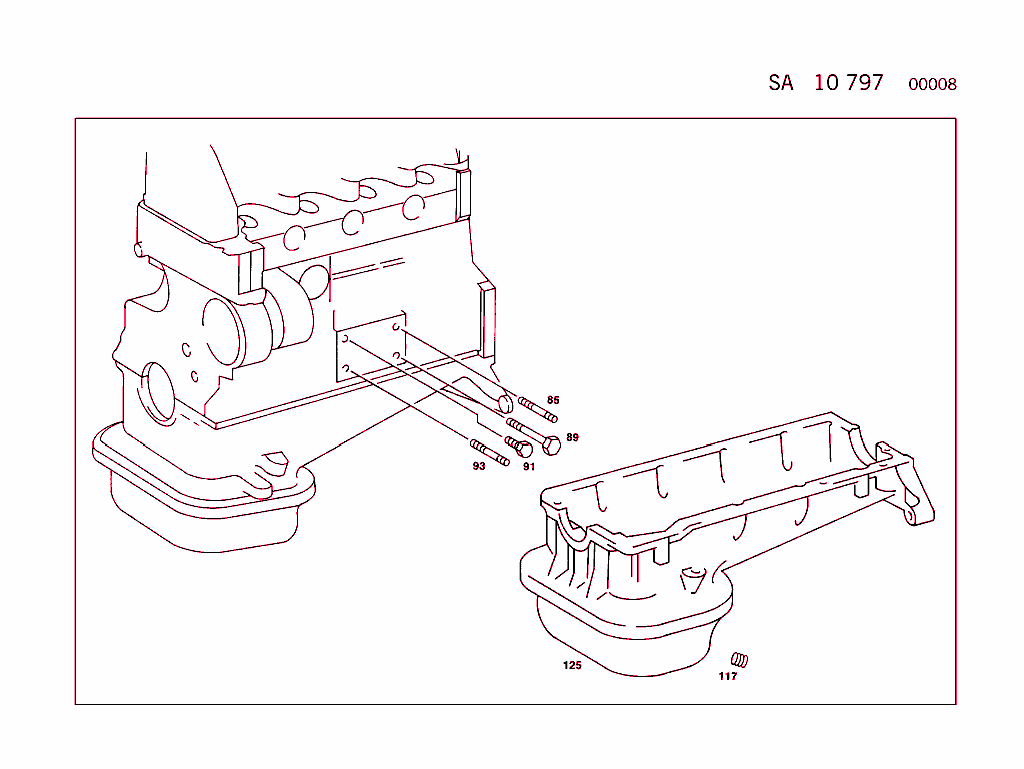 SA 10 797 00008

85
89
93
91
125
117