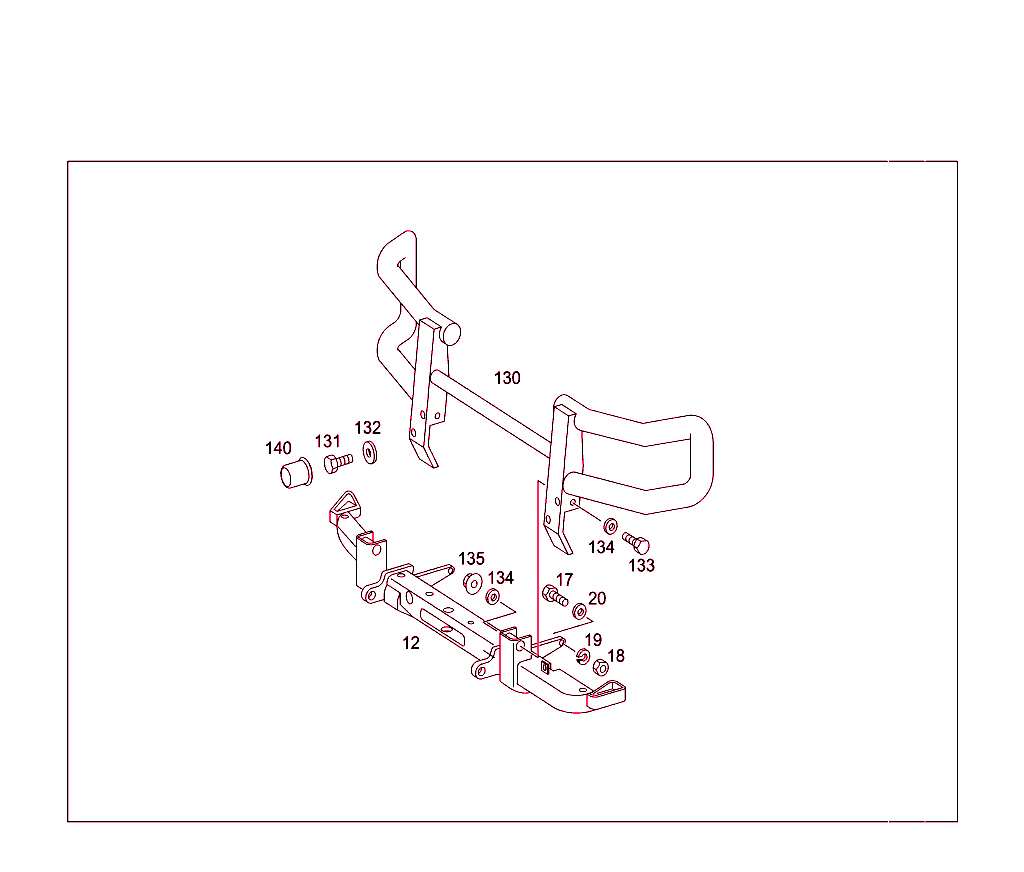 130
140
131
132
134
133
135
134
17
20
12
19
18