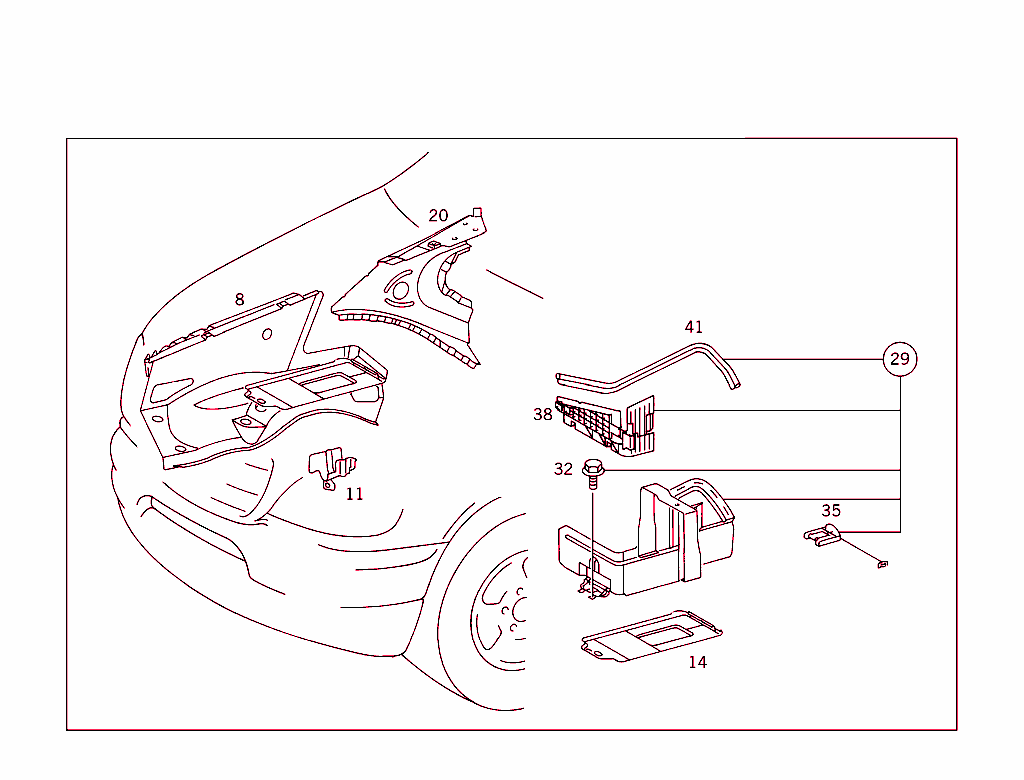 20
8
41
29
38
32
11
35
14