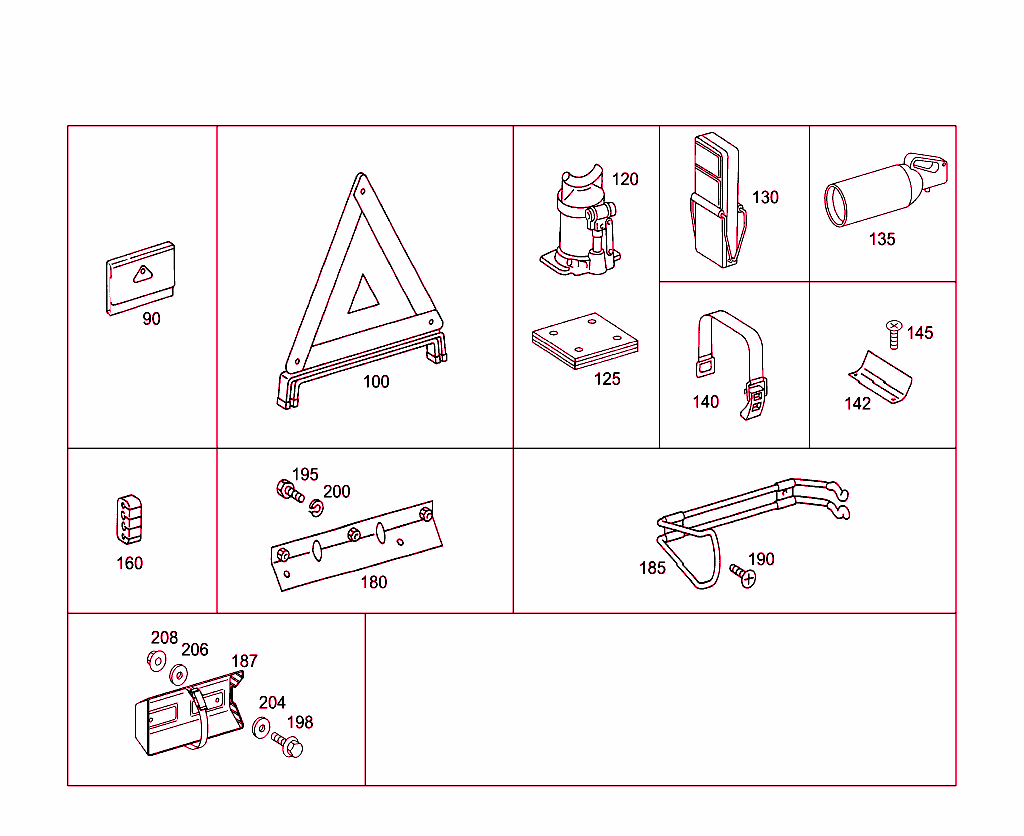 90

100

120

125

130

135

140

145

142

160

195

200

180

185

190

208

206

187

204

198