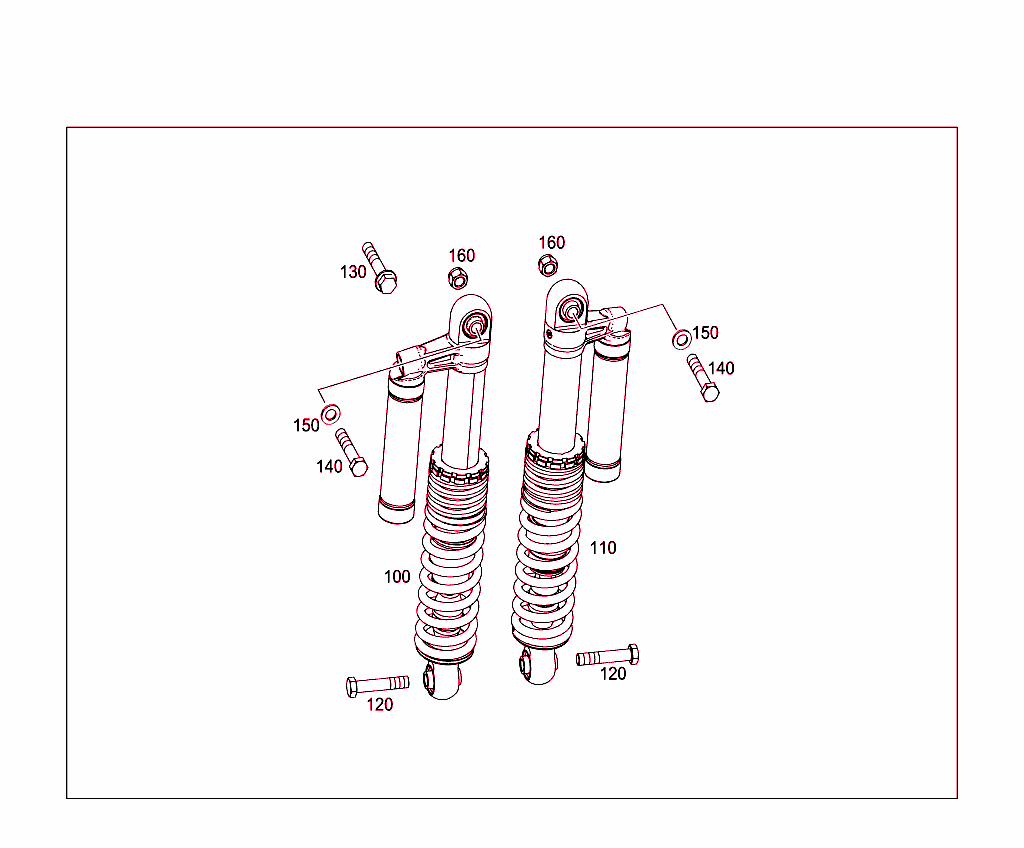 130
160
160
150
140
150
140
110
100
120
120