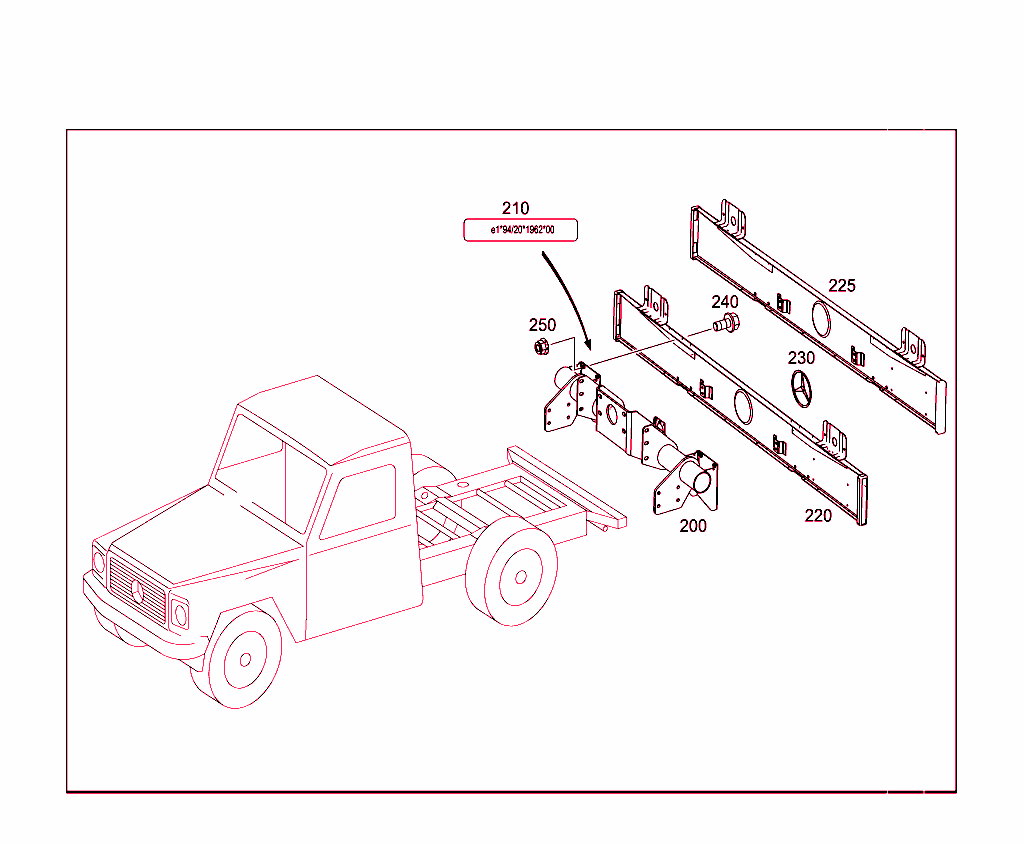 210
e1*94/20*1962*00
225
240
250
230
200
220