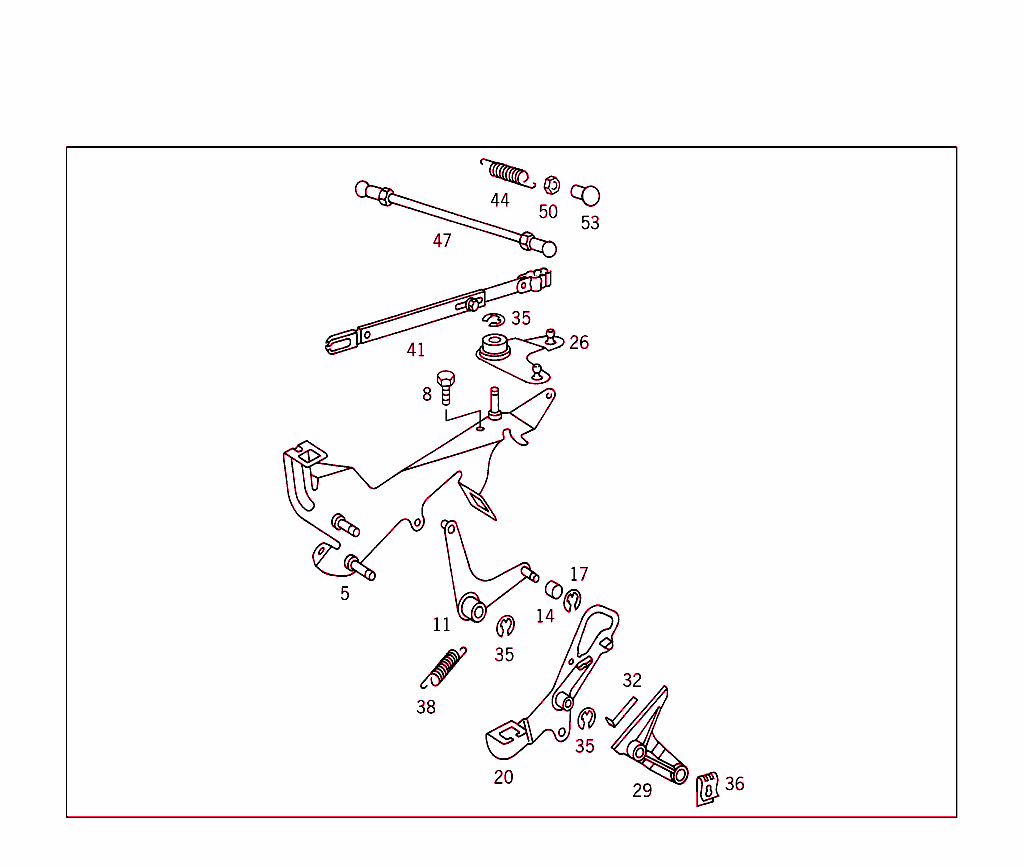 44
50
53
47
35
26
41
8
5
17
14
11
35
38
32
35
20
29
36