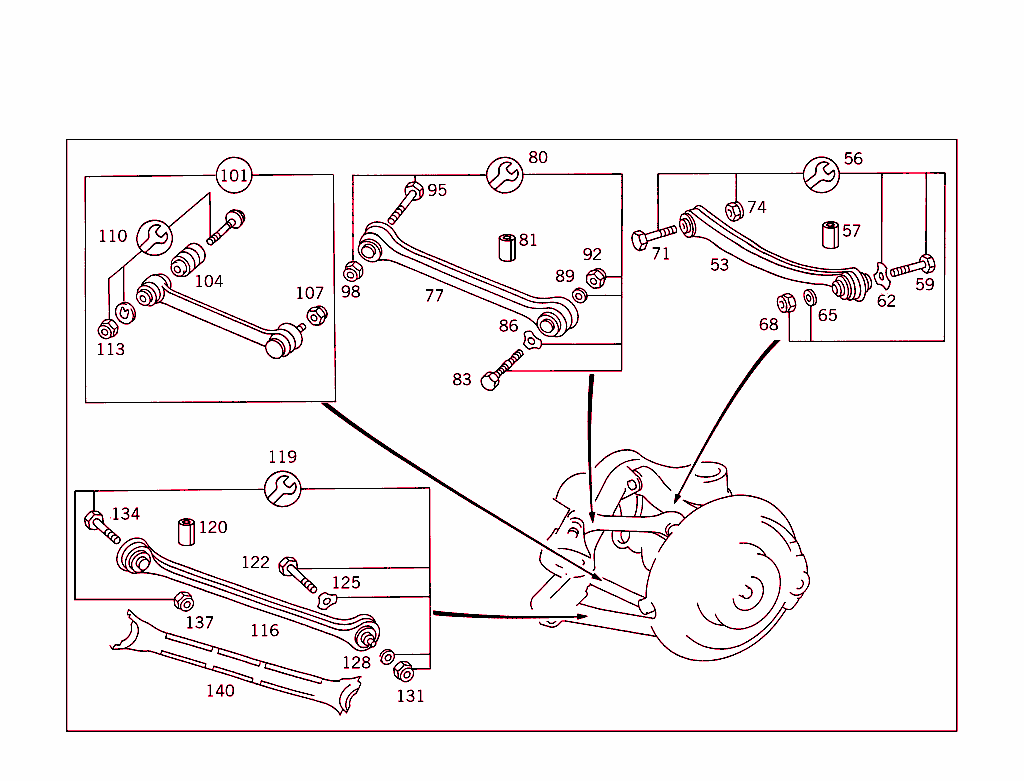 101
110
104
107
113
80
95
81
92
89
98
77
86
83
56
74
57
71
53
62
59
68
65
119
134
120
122
125
137
116
128
131
140