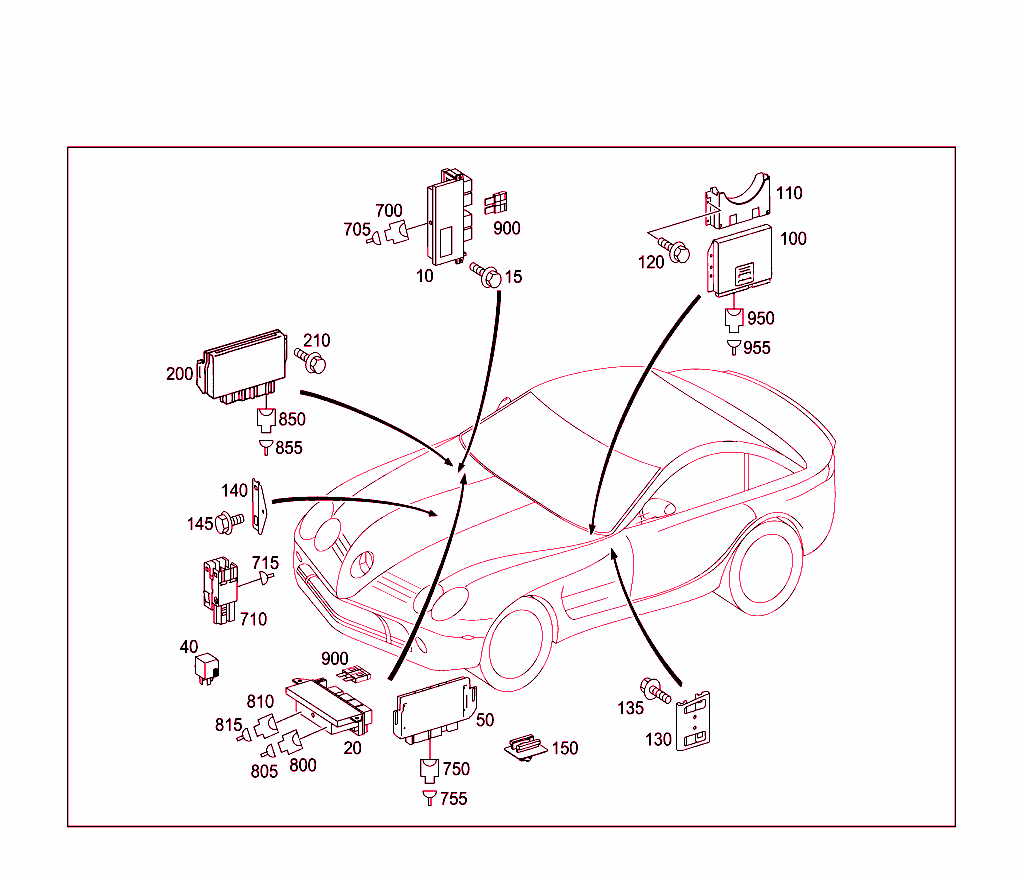 700
705
900
10
15
110
100
120
950
955
210
200
850
855
140
145
715
710
40
900
810
815
805
800
20
50
750
755
150
135
130